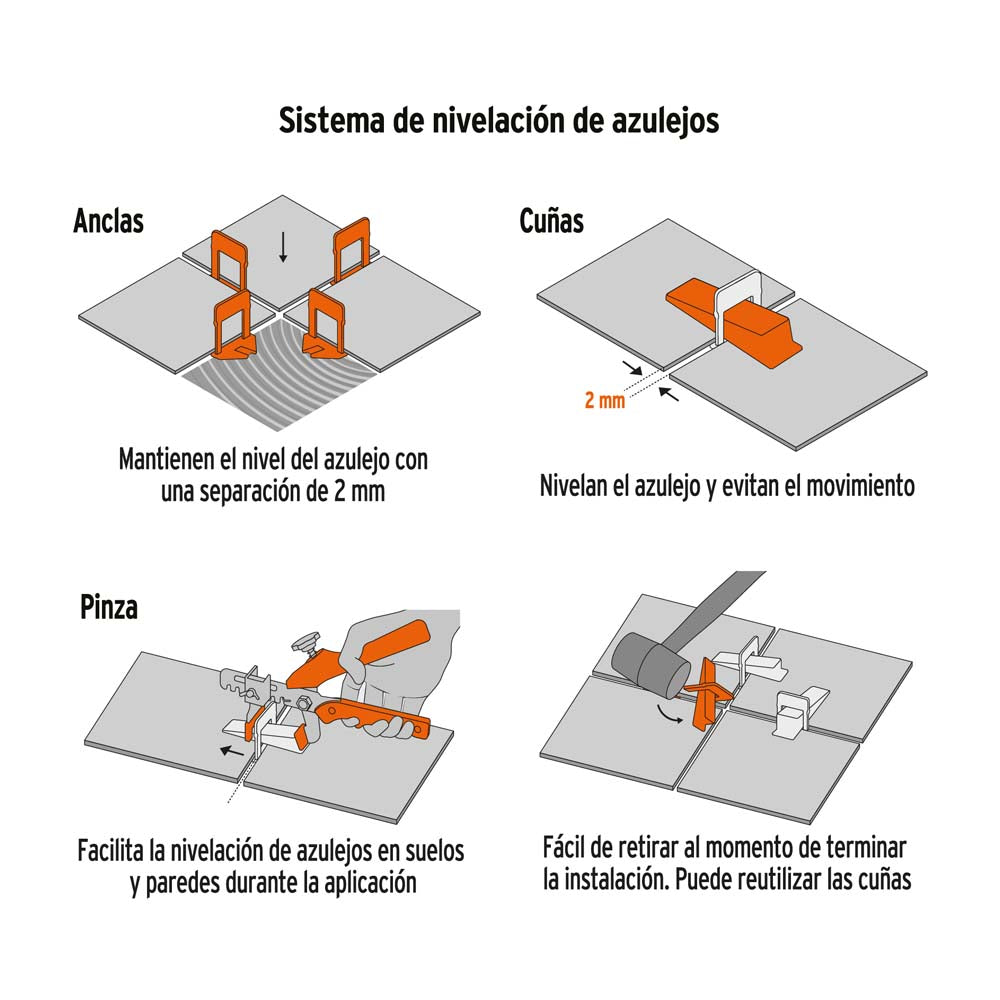 Sistema de nivelación de azulejos

Anclas

Mantienen el nivel del azulejo con una separación de 2 mm

Cuñas

2 mm

Nivelan el azulejo y evitan el movimiento

Pinza

Facilita la nivelación de azulejos en suelos y paredes durante la aplicación

Fácil de retirar al momento de terminar la instalación. Puede reutilizar las cuñas