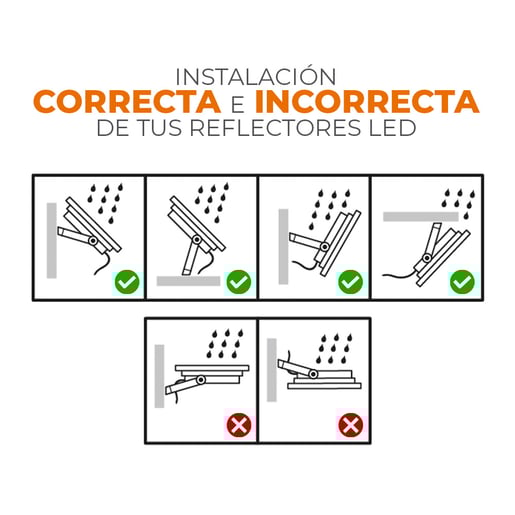 INSTALACIÓN
CORRECTA E INCORRECTA
DE TUS REFLECTORES LED