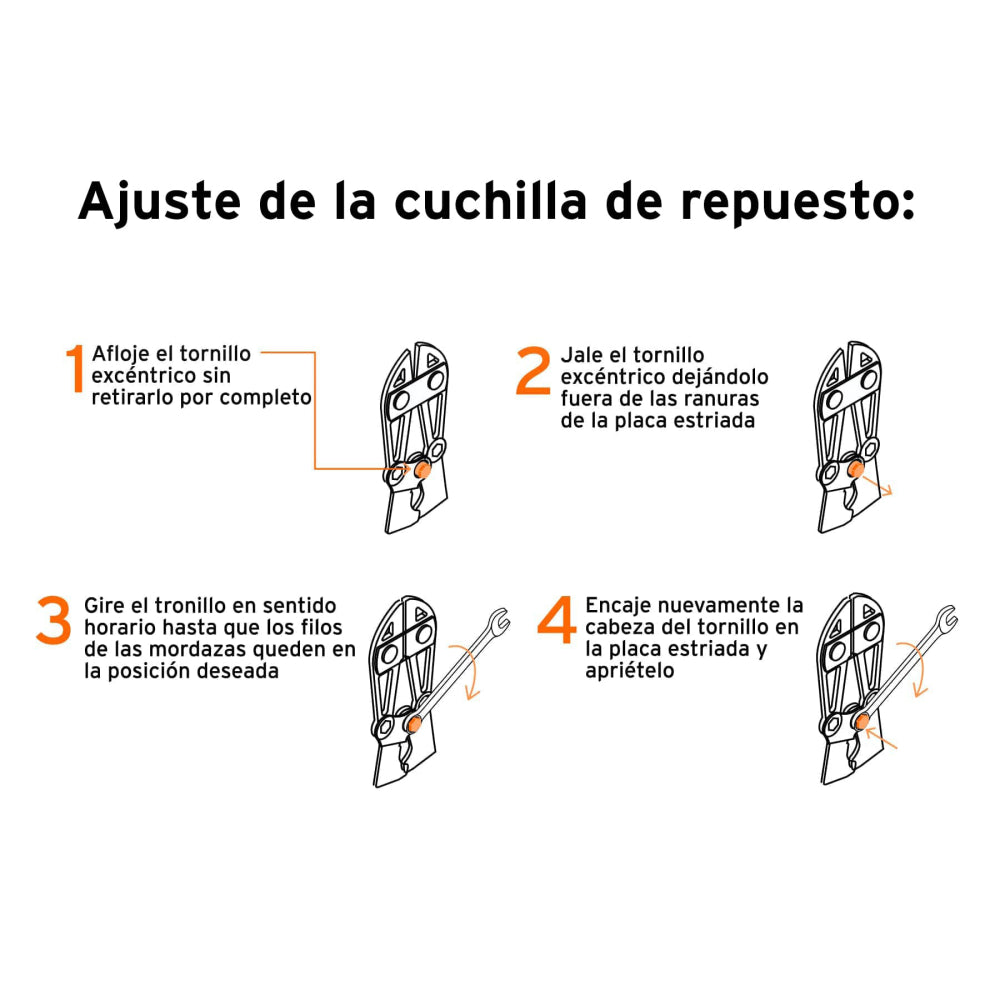 Ajuste de la cuchilla de repuesto:

1 Afloje el tornillo excéntrico sin retirarlo por completo

2 Jale el tornillo excéntrico dejándolo fuera de las ranuras de la placa estriada

3 Gire el tronillo en sentido horario hasta que los filos de las mordazas queden en la posición deseada

4 Encaje nuevamente la cabeza del tornillo en la placa estriada y apriételo