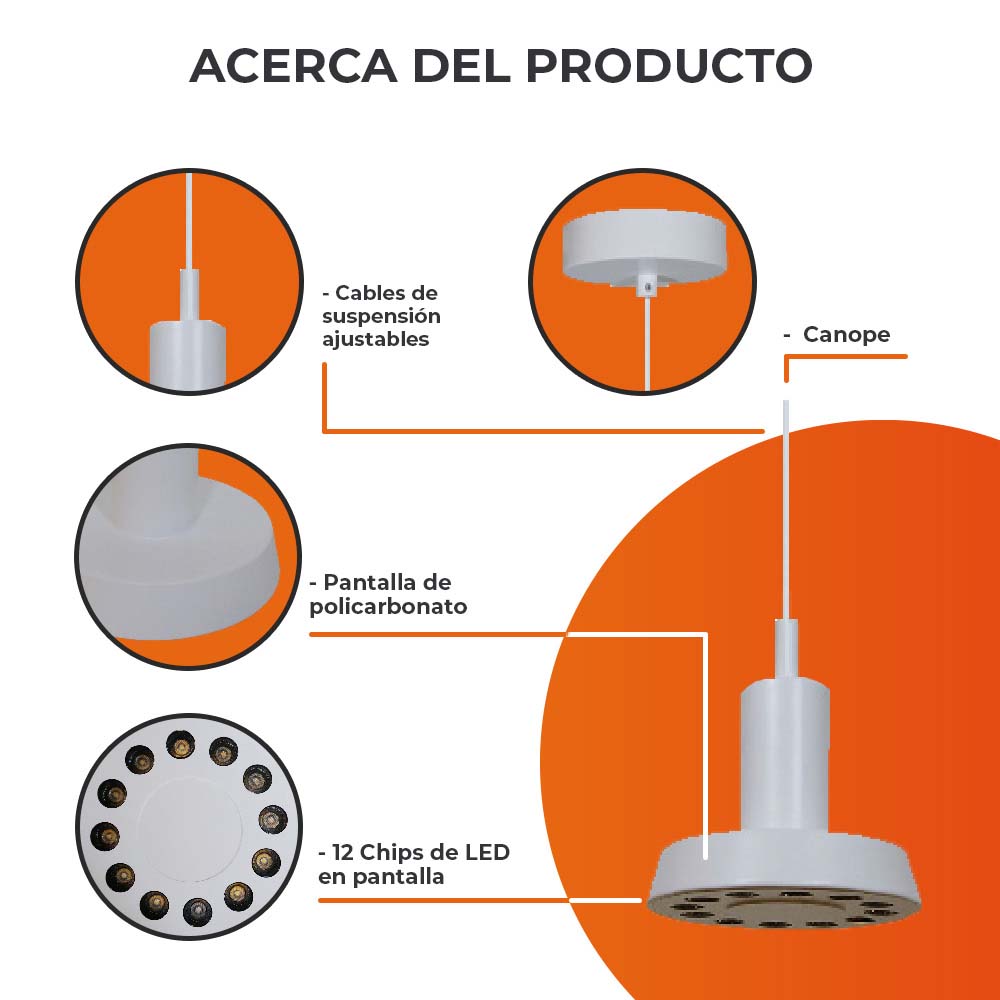 ACERCA DEL PRODUCTO

- Cables de suspensión ajustables

- Canope

- Pantalla de policarbonato

- 12 Chips de LED en pantalla