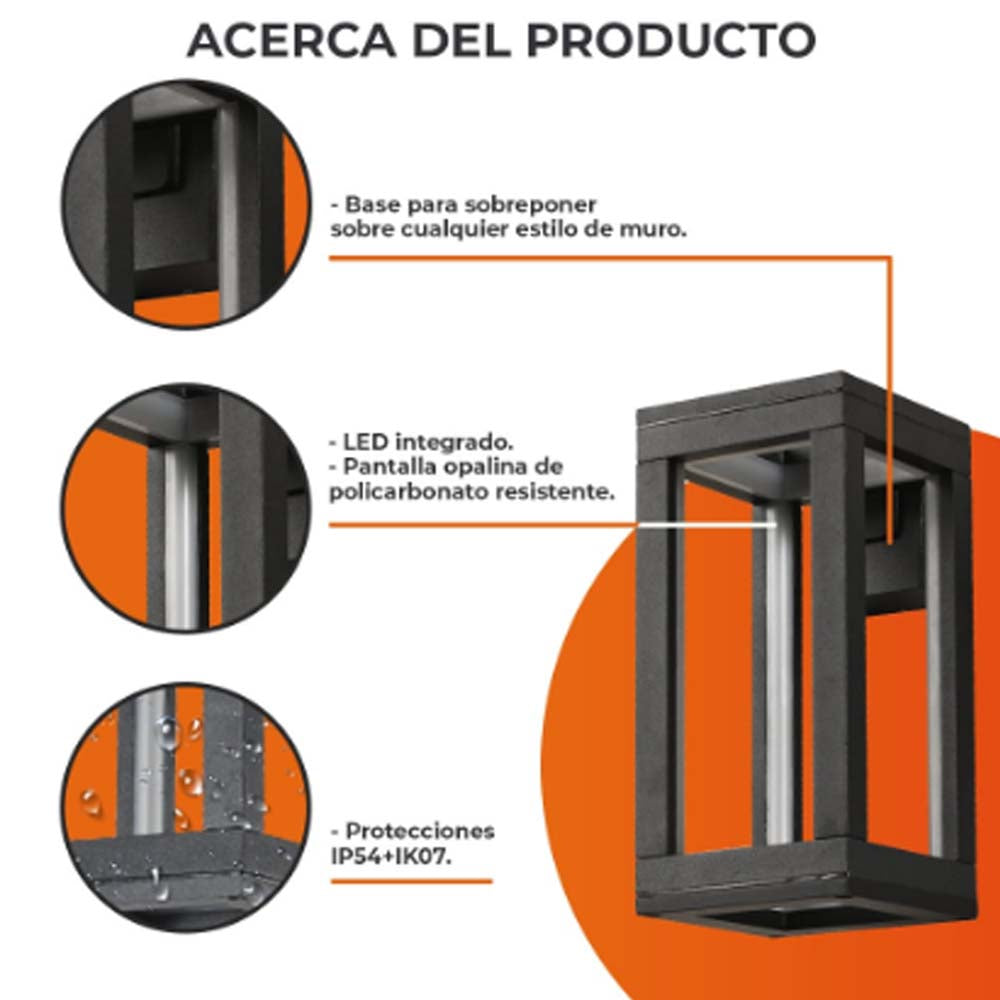 ACERCA DEL PRODUCTO

- Base para sobreponer sobre cualquier estilo de muro.

- LED integrado.
- Pantalla opalina de policarbonato resistente.

- Protecciones IP54+IK07.