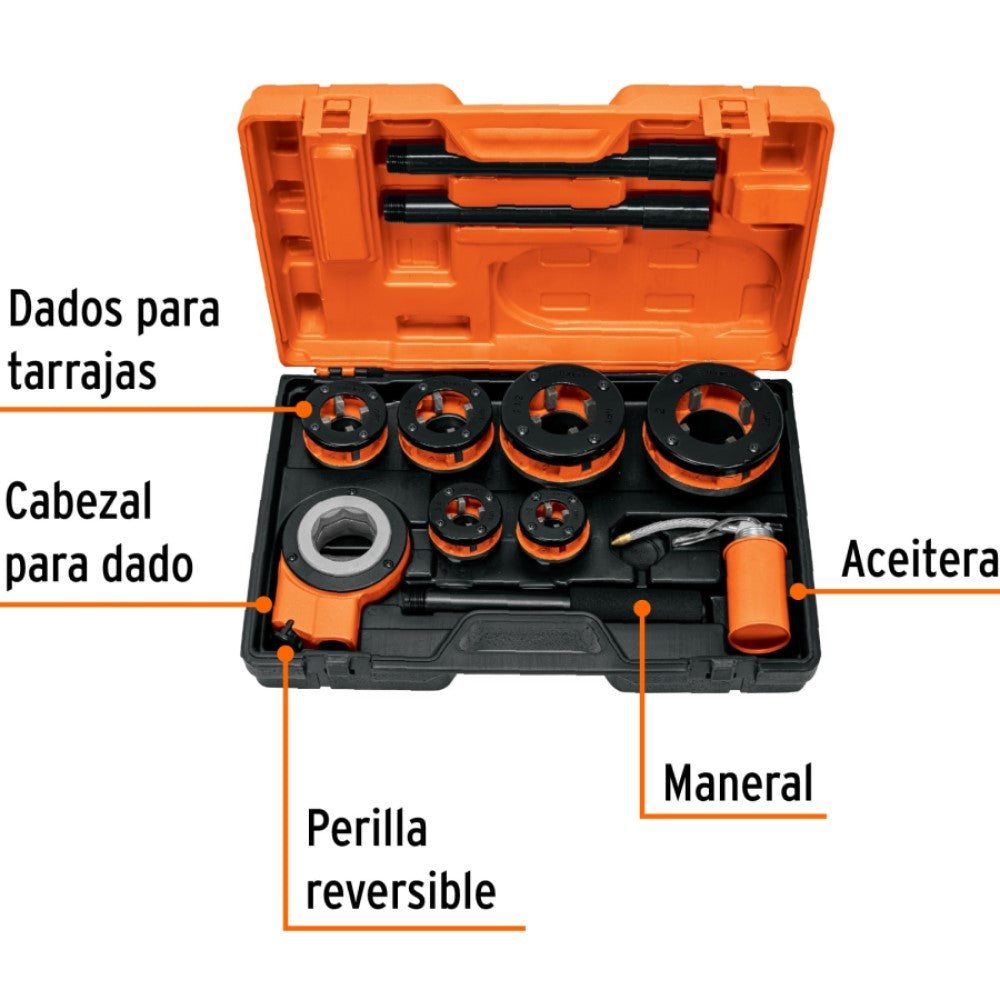 Dados para tarrajas

Cabezal para dado

Aceitera

Maneral

Perilla reversible