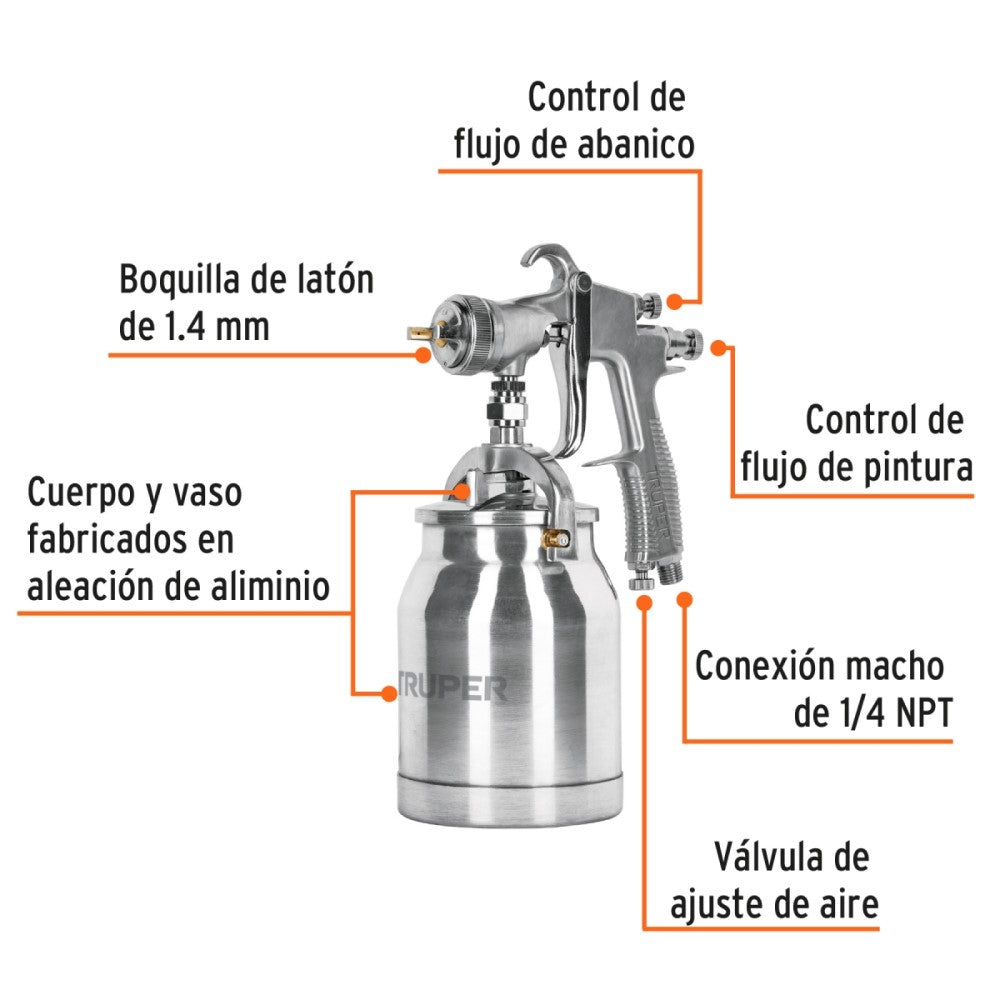 Control de flujo de abanico

Boquilla de latón de 1.4 mm

Control de flujo de pintura

Cuerpo y vaso fabricados en aleación de aliminio

TRUPER

Conexión macho de 1/4 NPT

Válvula de ajuste de aire