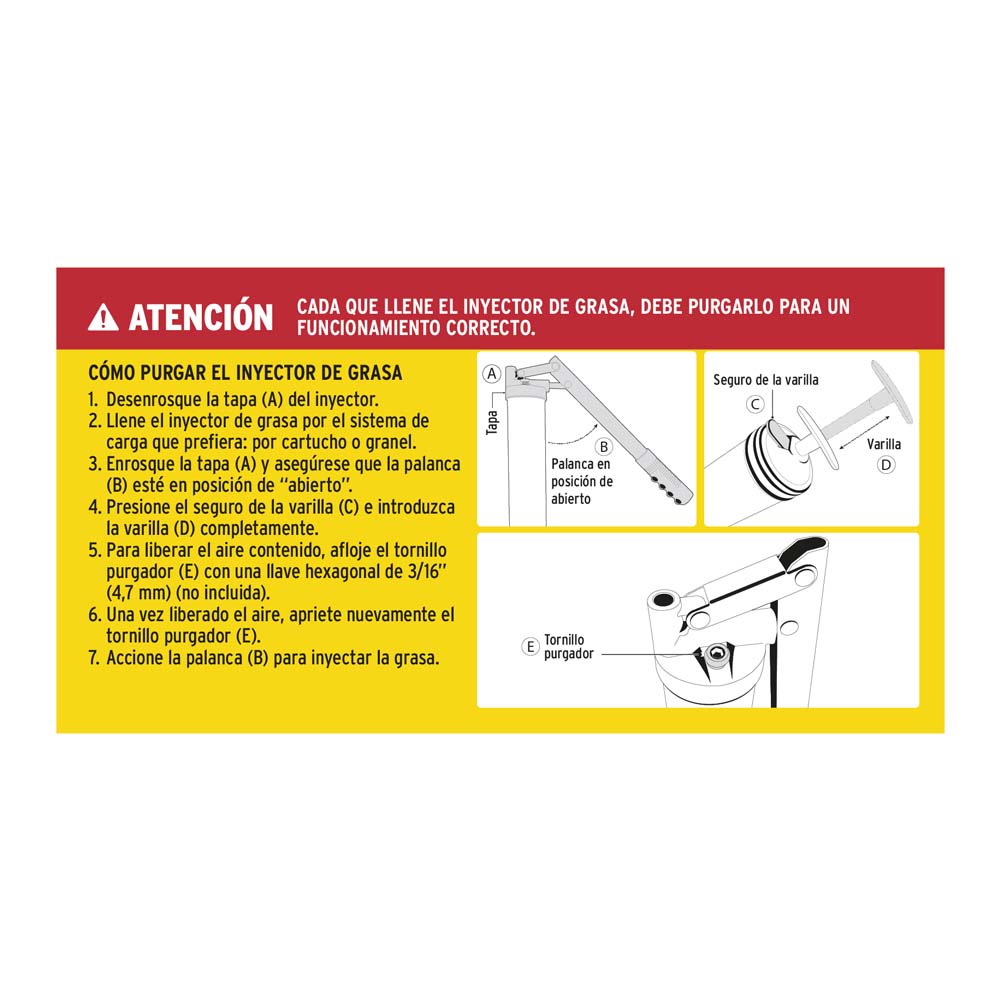 ATENCIÓN CADA QUE LLENE EL INYECTOR DE GRASA, DEBE PURGARLO PARA UN FUNCIONAMIENTO CORRECTO.

CÓMO PURGAR EL INYECTOR DE GRASA
1. Desenrosque la tapa (A) del inyector.
2. Llene el inyector de grasa por el sistema de carga que prefiera: por cartucho o granel.
3. Enrosque la tapa (A) y asegúrese que la palanca (B) esté en posición de "abierto".
4. Presione el seguro de la varilla (C) e introduzca la varilla (D) completamente.
5. Para liberar el aire contenido, afloje el tornillo purgador (E) con una llave hexagonal de 3/16" (4,7 mm) (no incluida).
6. Una vez liberado el aire, apriete nuevamente el tornillo purgador (E).
7. Accione la palanca (B) para inyectar la grasa.

A
Tapa
B
Palanca en posición de abierto

Seguro de la varilla
C
Varilla
D

E
Tornillo purgador