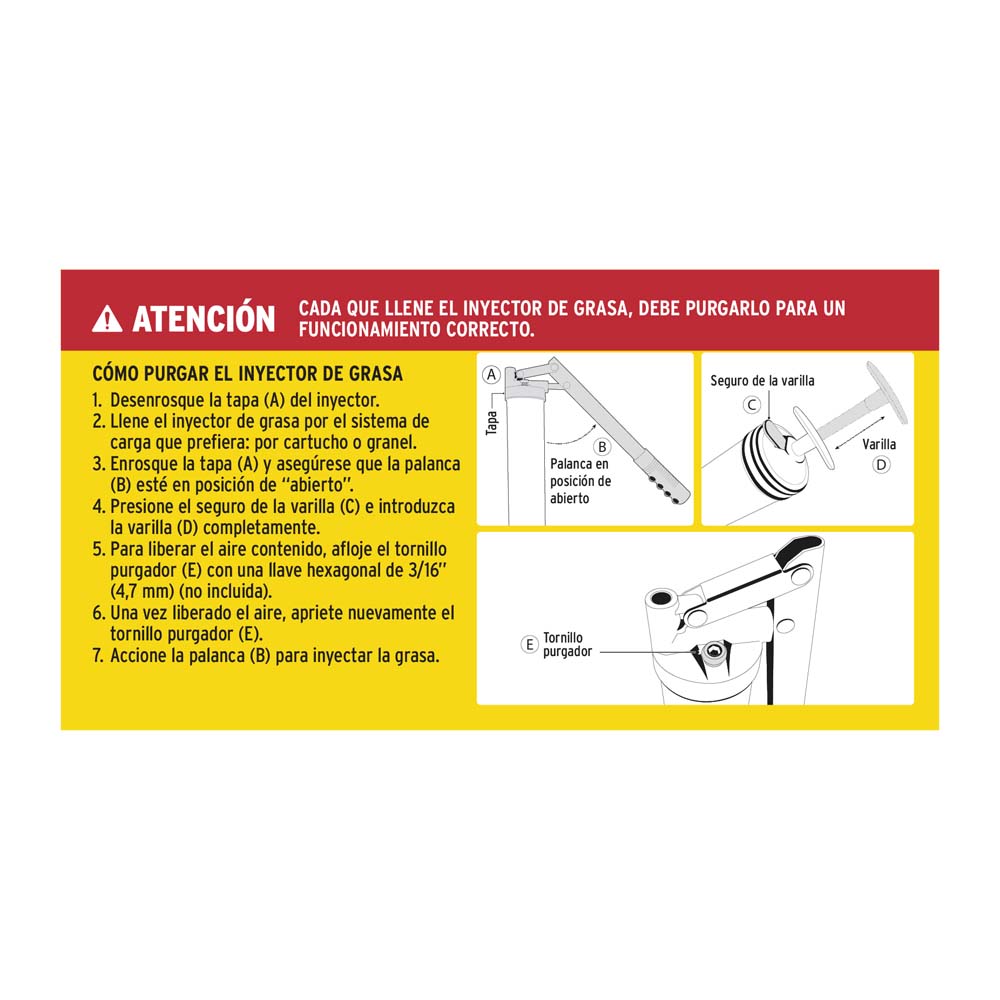 ATENCIÓN CADA QUE LLENE EL INYECTOR DE GRASA, DEBE PURGARLO PARA UN FUNCIONAMIENTO CORRECTO.

CÓMO PURGAR EL INYECTOR DE GRASA
1. Desenrosque la tapa (A) del inyector.
2. Llene el inyector de grasa por el sistema de carga que prefiera: por cartucho o granel.
3. Enrosque la tapa (A) y asegúrese que la palanca (B) esté en posición de "abierto".
4. Presione el seguro de la varilla (C) e introduzca la varilla (D) completamente.
5. Para liberar el aire contenido, afloje el tornillo purgador (E) con una llave hexagonal de 3/16" (4,7 mm) (no incluida).
6. Una vez liberado el aire, apriete nuevamente el tornillo purgador (E).
7. Accione la palanca (B) para inyectar la grasa.

A
Tapa
B
Palanca en posición de abierto

Seguro de la varilla
C
Varilla
D

E
Tornillo purgador