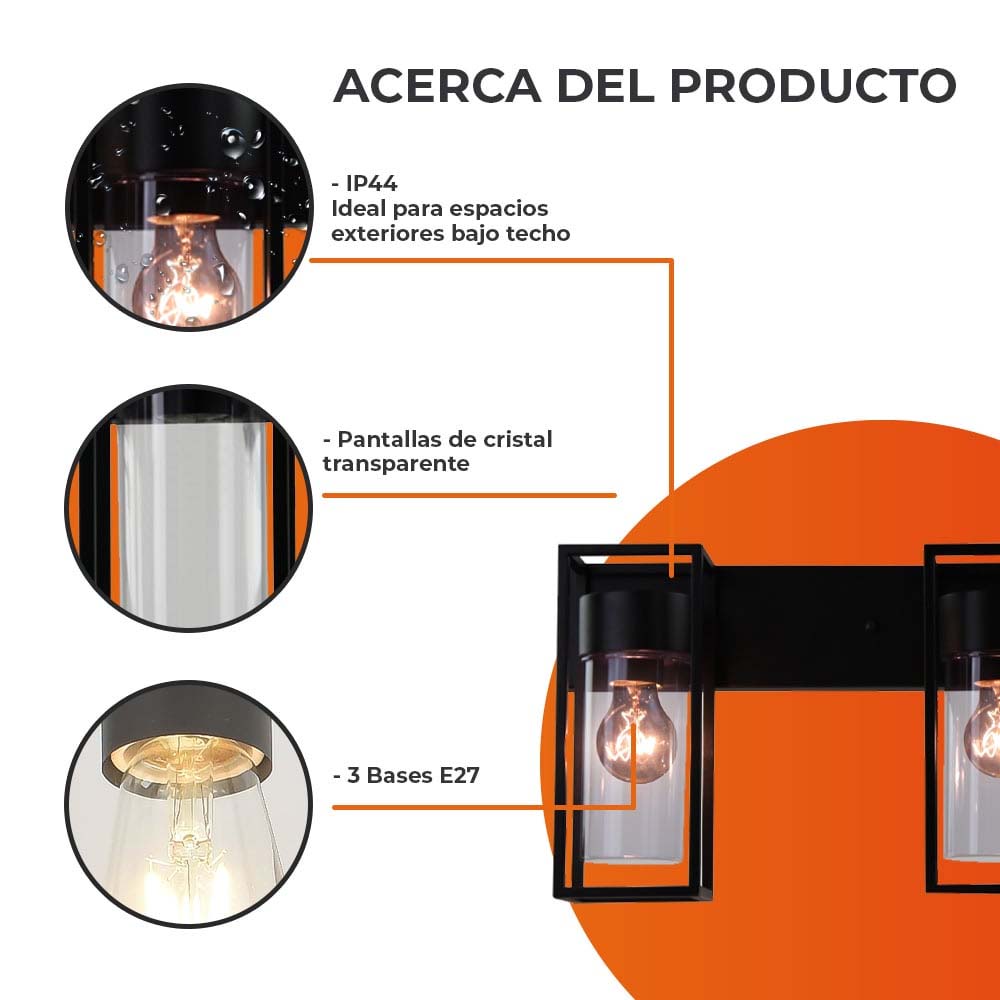 ACERCA DEL PRODUCTO

- IP44
Ideal para espacios exteriores bajo techo

- Pantallas de cristal transparente

- 3 Bases E27