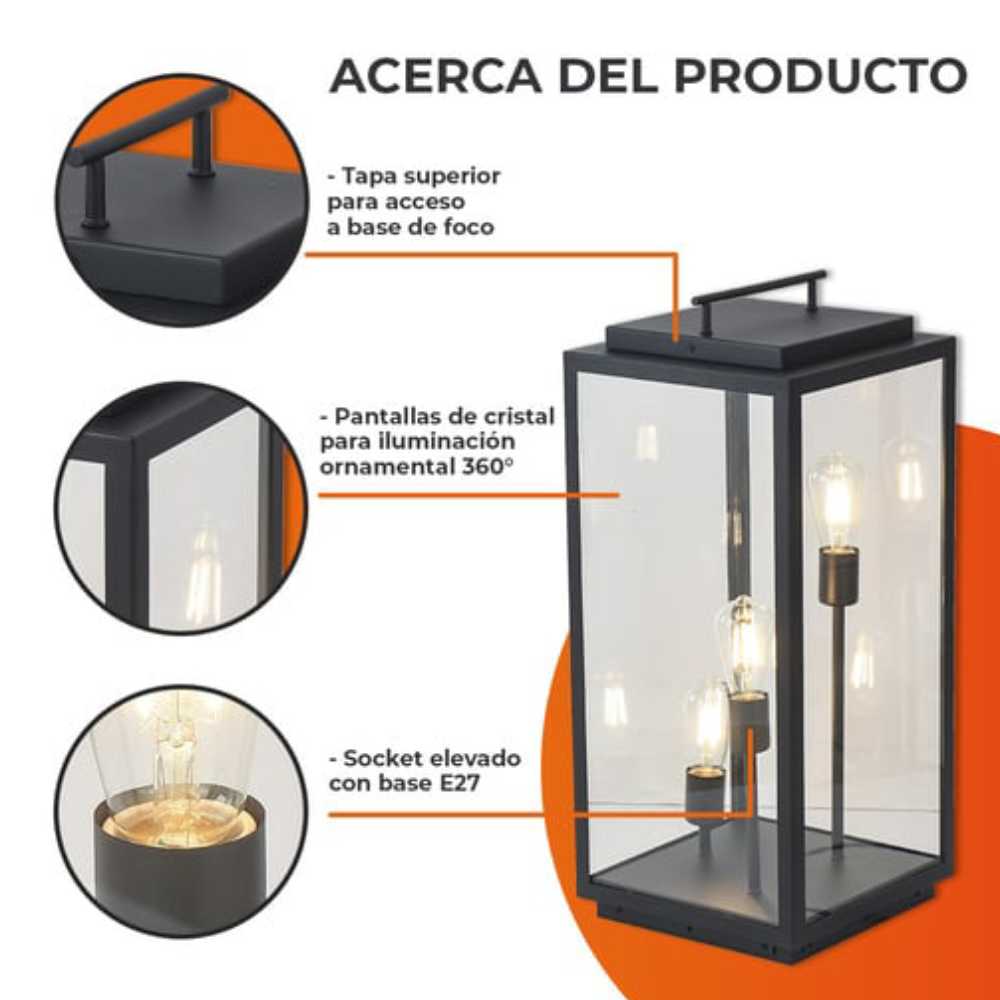 ACERCA DEL PRODUCTO

- Tapa superior para acceso a base de foco

- Pantallas de cristal para iluminación ornamental 360°

- Socket elevado con base E27