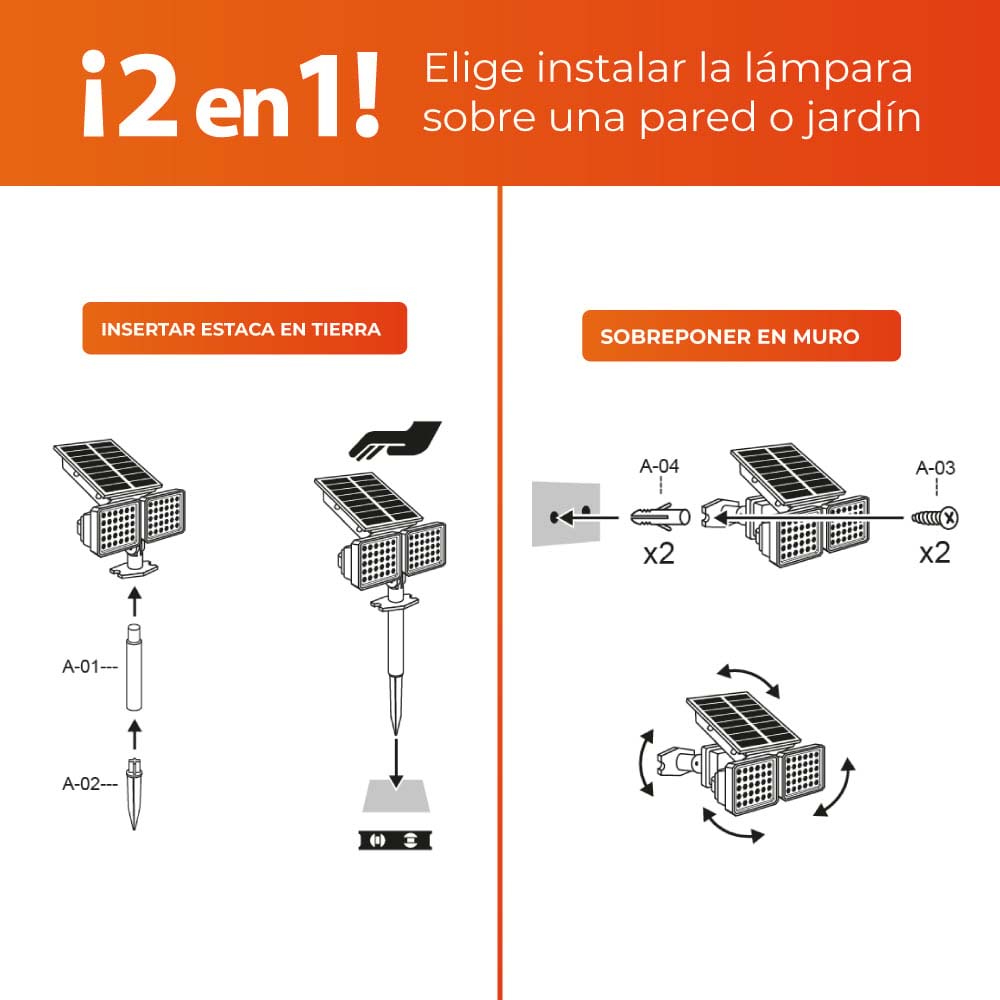 ¡2 en 1! Elige instalar la lámpara sobre una pared o jardín

INSERTAR ESTACA EN TIERRA

A-01---

A-02---

SOBREPONER EN MURO

A-04

x2

A-03

x2