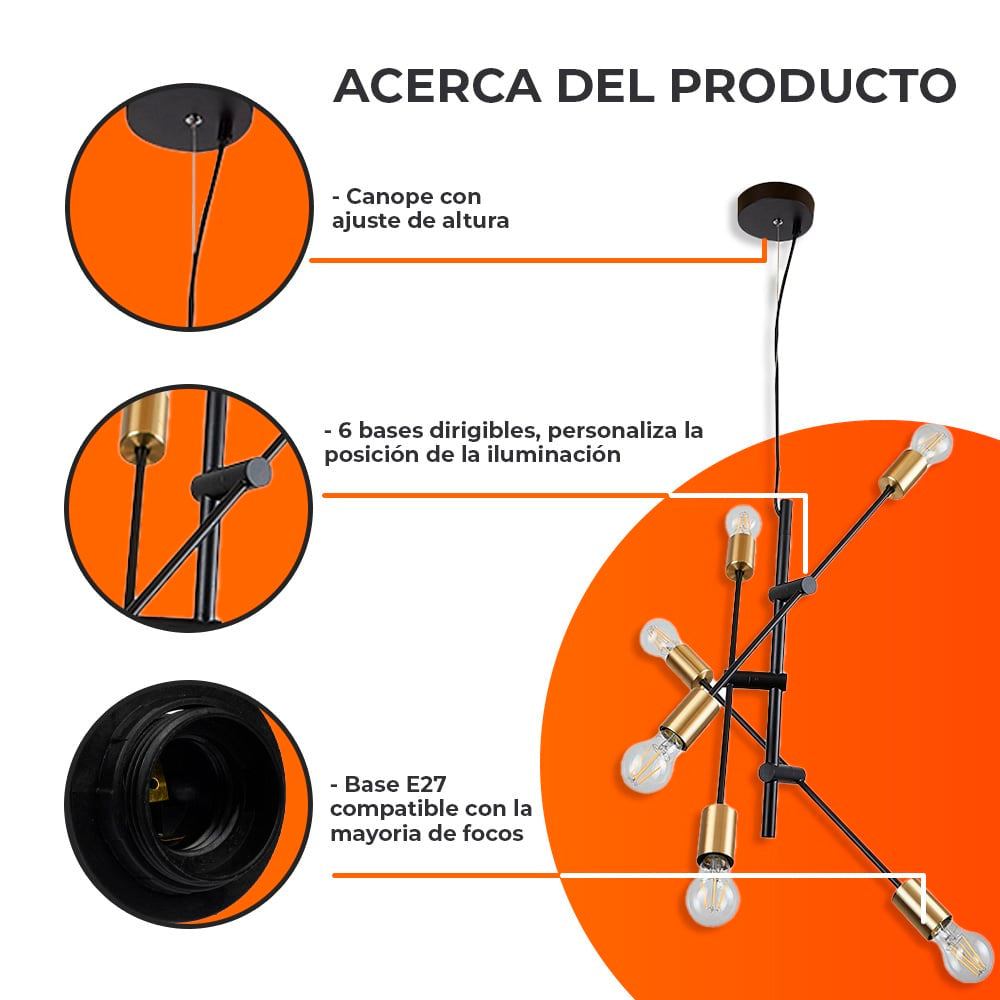 ACERCA DEL PRODUCTO

- Canope con ajuste de altura

- 6 bases dirigibles, personaliza la posición de la iluminación

- Base E27 compatible con la mayoria de focos