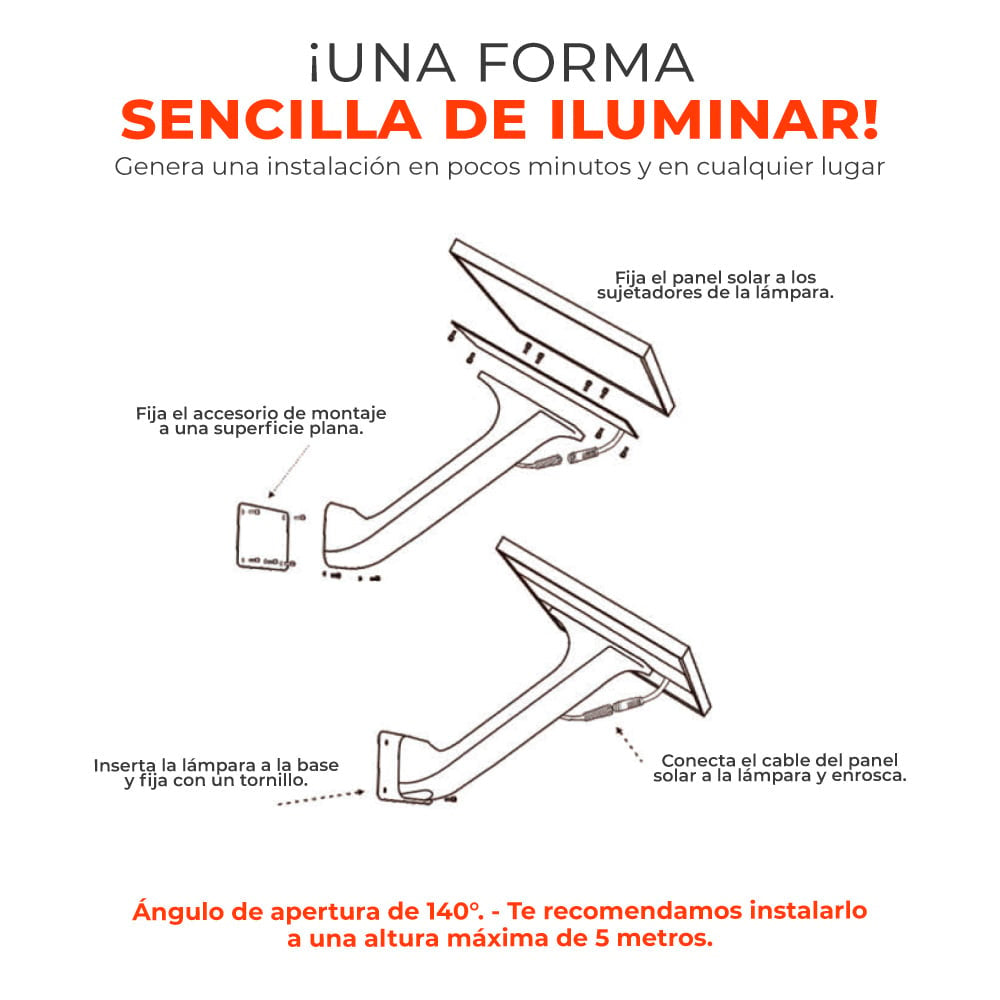 ¡UNA FORMA
SENCILLA DE ILUMINAR!
Genera una instalación en pocos minutos y en cualquier lugar

Fija el panel solar a los sujetadores de la lámpara.

Fija el accesorio de montaje a una superficie plana.

Inserta la lámpara a la base y fija con un tornillo.

Conecta el cable del panel solar a la lámpara y enrosca.

Ángulo de apertura de 140°. - Te recomendamos instalarlo a una altura máxima de 5 metros.