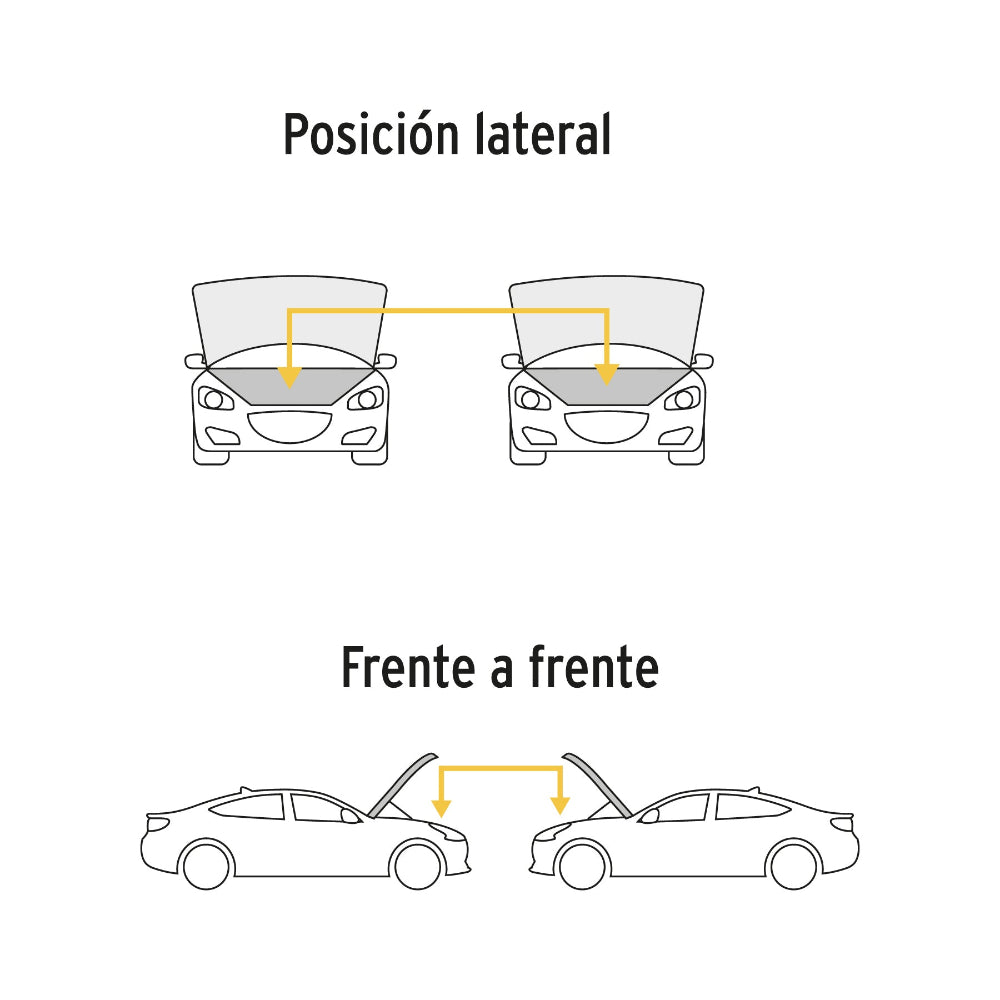 Posición lateral

Frente a frente