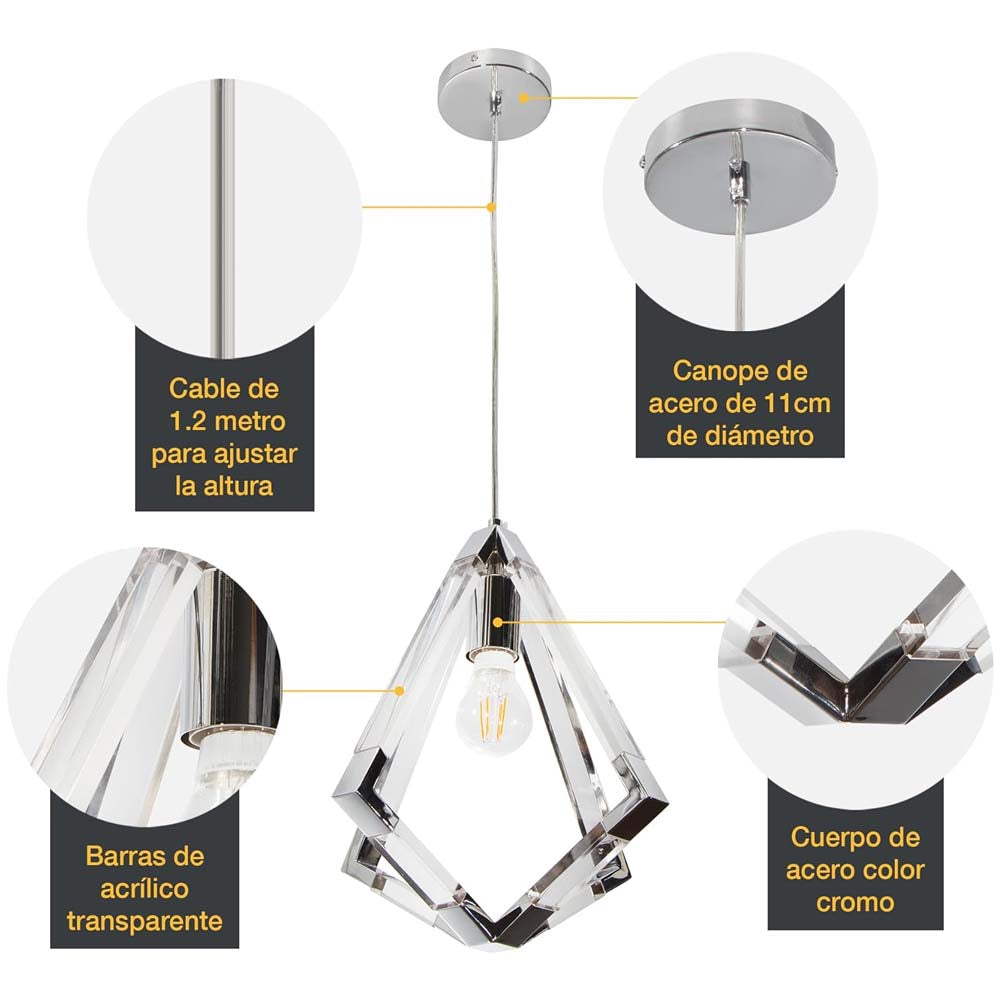 Cable de 1.2 metro para ajustar la altura

Canope de acero de 11cm de diámetro

Barras de acrílico transparente

Cuerpo de acero color cromo