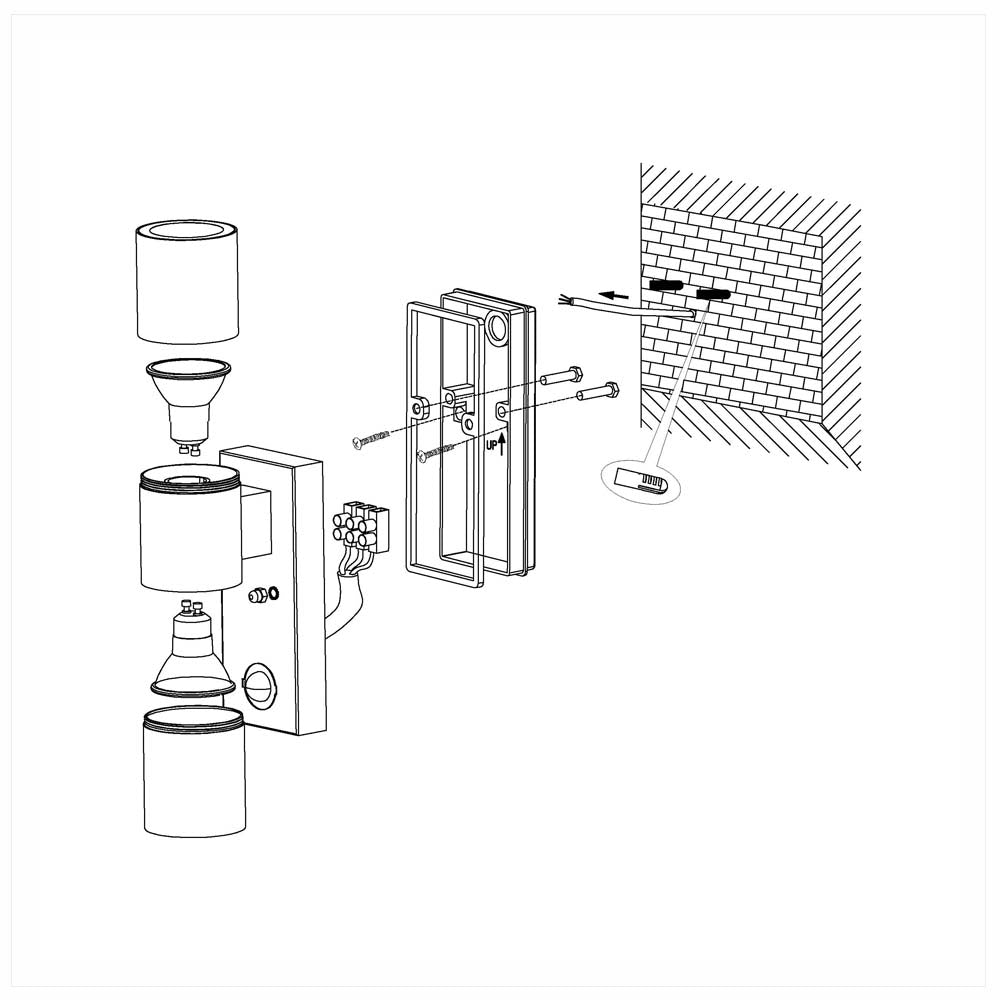 UP