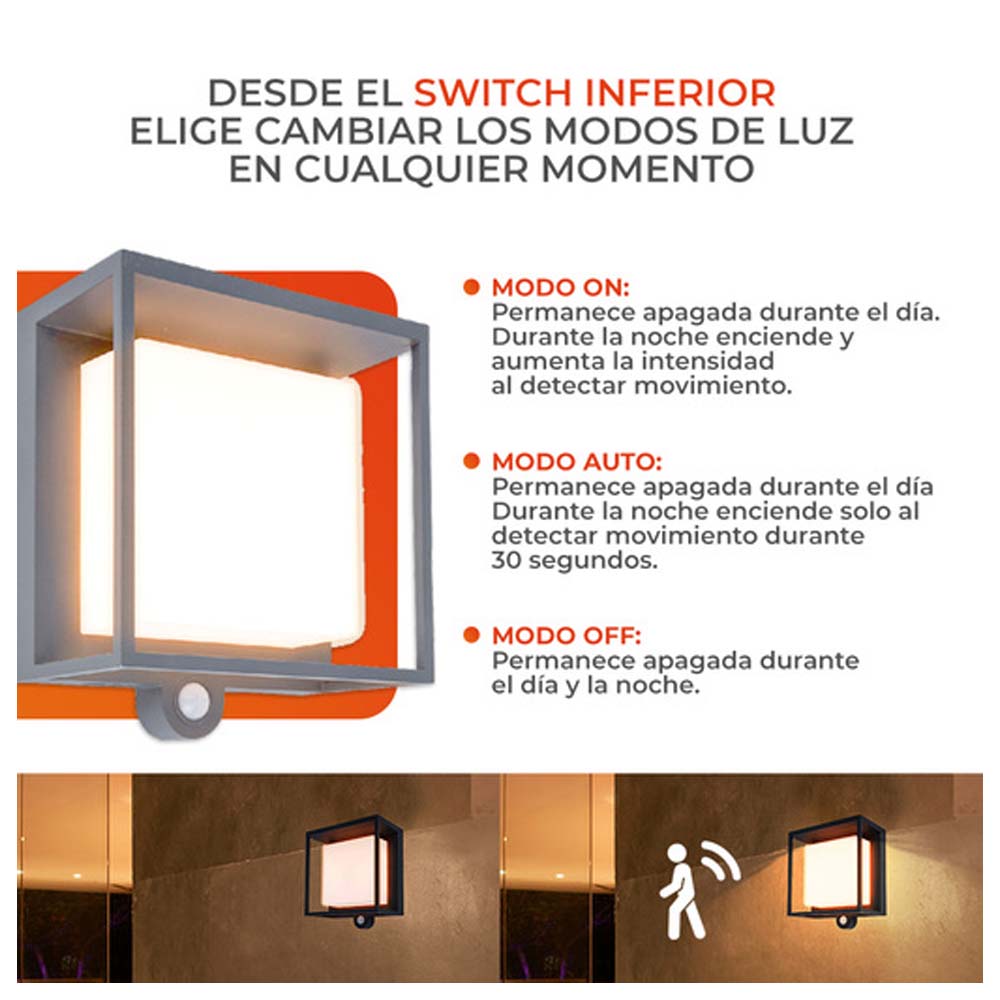 DESDE EL SWITCH INFERIOR ELIGE CAMBIAR LOS MODOS DE LUZ EN CUALQUIER MOMENTO

MODO ON:
Permanece apagada durante el día. Durante la noche enciende y aumenta la intensidad al detectar movimiento.

MODO AUTO:
Permanece apagada durante el día Durante la noche enciende solo al detectar movimiento durante 30 segundos.

MODO OFF:
Permanece apagada durante el día y la noche.