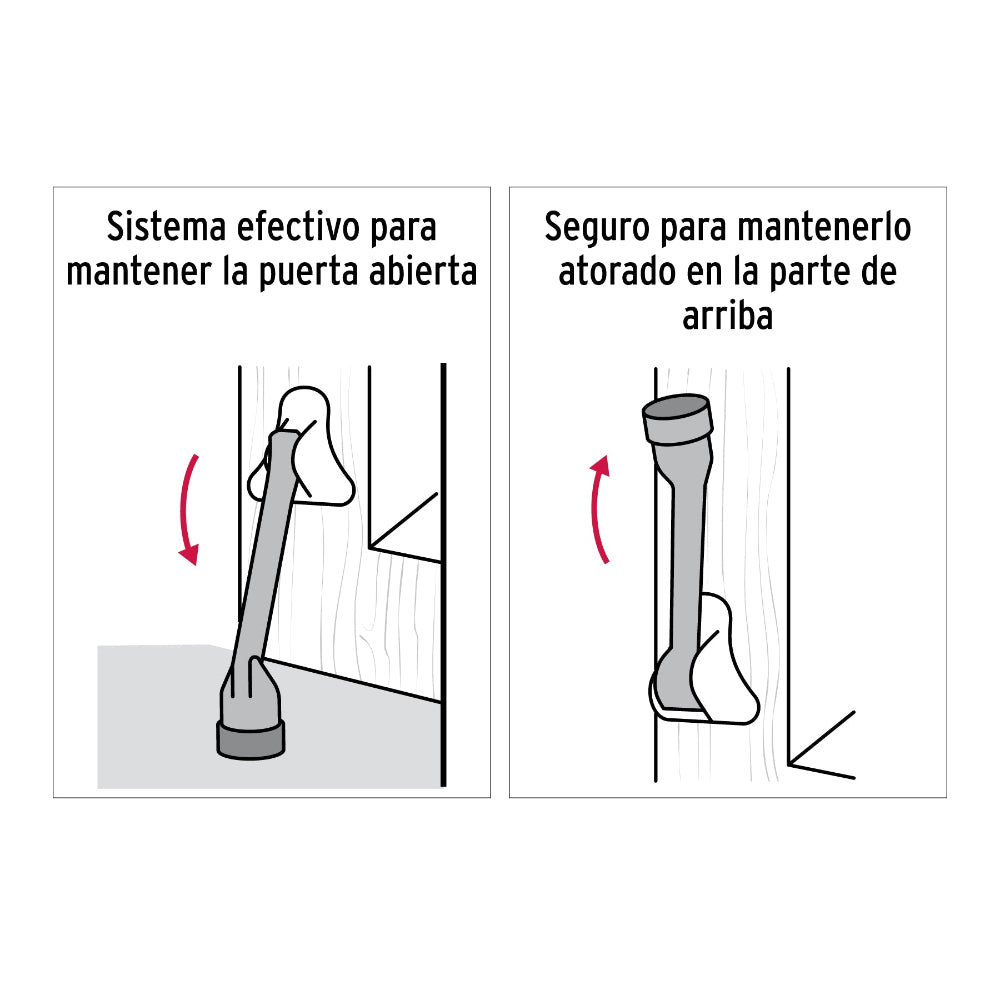 Sistema efectivo para mantener la puerta abierta

Seguro para mantenerlo atorado en la parte de arriba