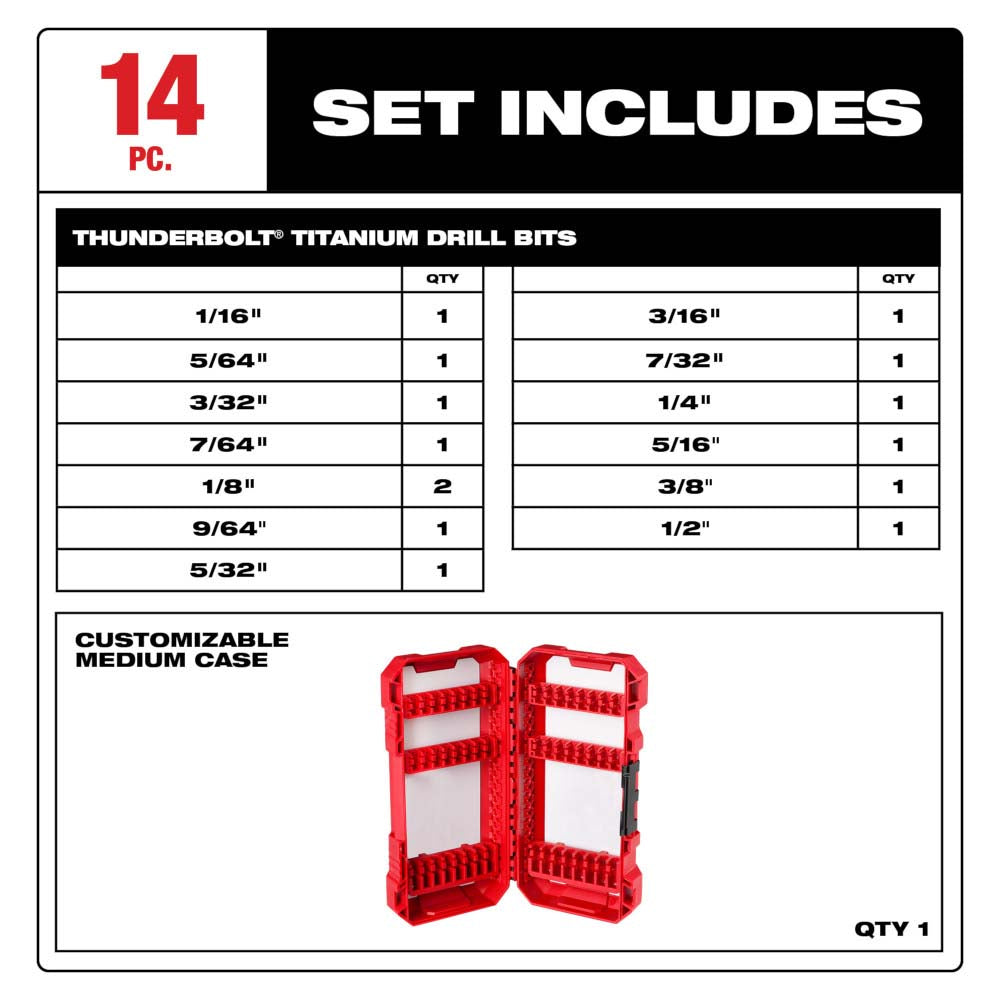 14 PC.

SET INCLUDES

THUNDERBOLT® TITANIUM DRILL BITS

| | QTY |
|---|---|
| 1/16" | 1 |
| 5/64" | 1 |
| 3/32" | 1 |
| 7/64" | 1 |
| 1/8" | 2 |
| 9/64" | 1 |
| 5/32" | 1 |

| | QTY |
|---|---|
| 3/16" | 1 |
| 7/32" | 1 |
| 1/4" | 1 |
| 5/16" | 1 |
| 3/8" | 1 |
| 1/2" | 1 |

CUSTOMIZABLE MEDIUM CASE

QTY 1