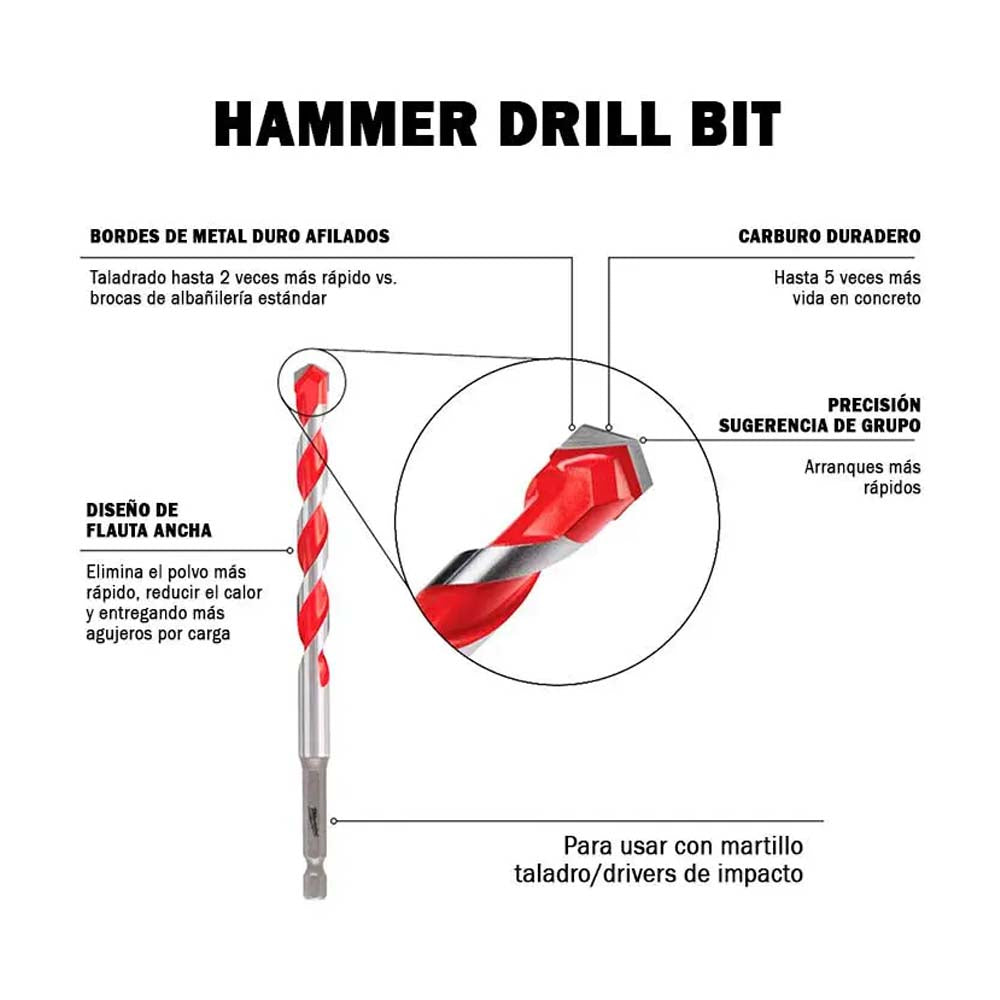 HAMMER DRILL BIT

BORDES DE METAL DURO AFILADOS

Taladrado hasta 2 veces más rápido vs. brocas de albañilería estándar

CARBURO DURADERO

Hasta 5 veces más vida en concreto

PRECISIÓN SUGERENCIA DE GRUPO

Arranques más rápidos

DISEÑO DE FLAUTA ANCHA

Elimina el polvo más rápido, reducir el calor y entregando más agujeros por carga

Para usar con martillo taladro/drivers de impacto