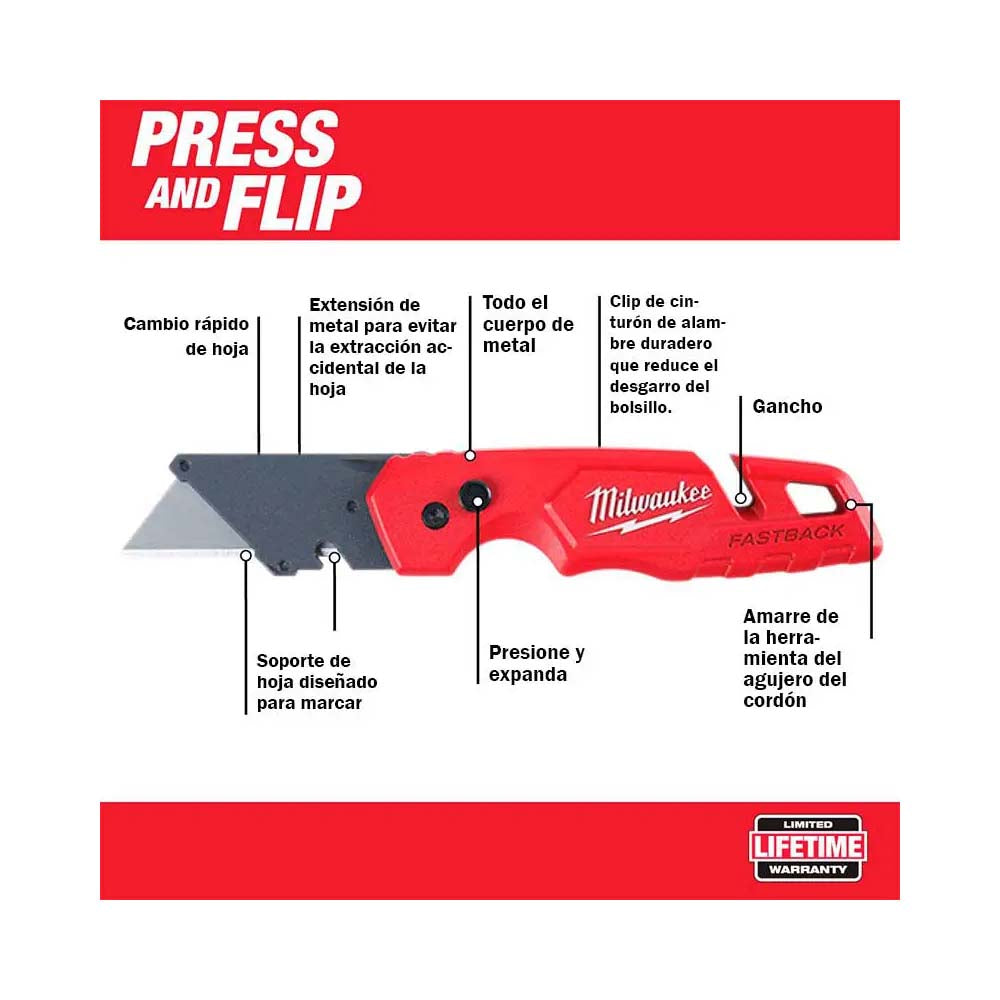 PRESS AND FLIP

Cambio rápido de hoja

Extensión de metal para evitar la extracción accidental de la hoja

Todo el cuerpo de metal

Clip de cinturón de alambre duradero que reduce el desgarro del bolsillo.

Gancho

Milwaukee

FASTBACK

Soporte de hoja diseñado para marcar

Presione y expanda

Amarre de la herramienta del agujero del cordón

LIMITED LIFETIME WARRANTY