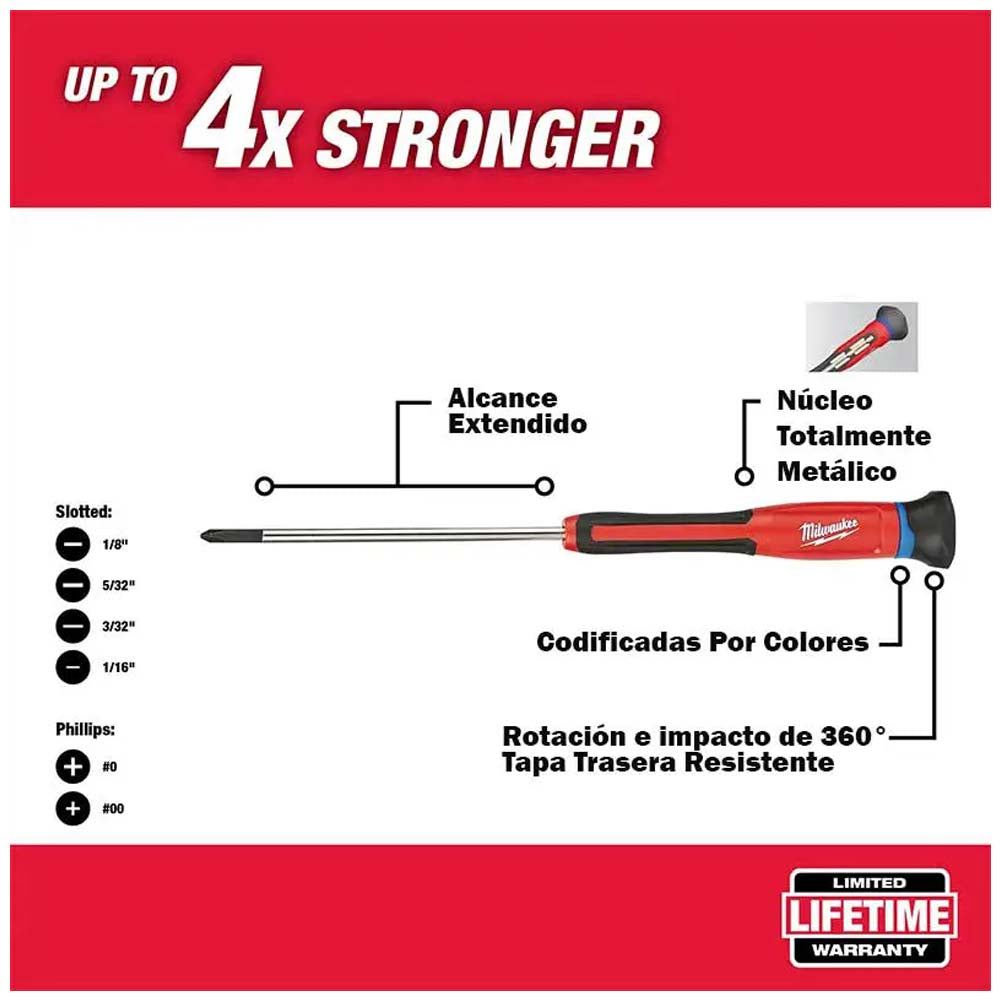 UP TO 4X STRONGER

Alcance Extendido

Núcleo Totalmente Metálico

Slotted:
1/8"
5/32"
3/32"
1/16"

Phillips:
#0
#00

Milwaukee

Codificadas Por Colores

Rotación e impacto de 360°
Tapa Trasera Resistente

LIMITED
LIFETIME
WARRANTY