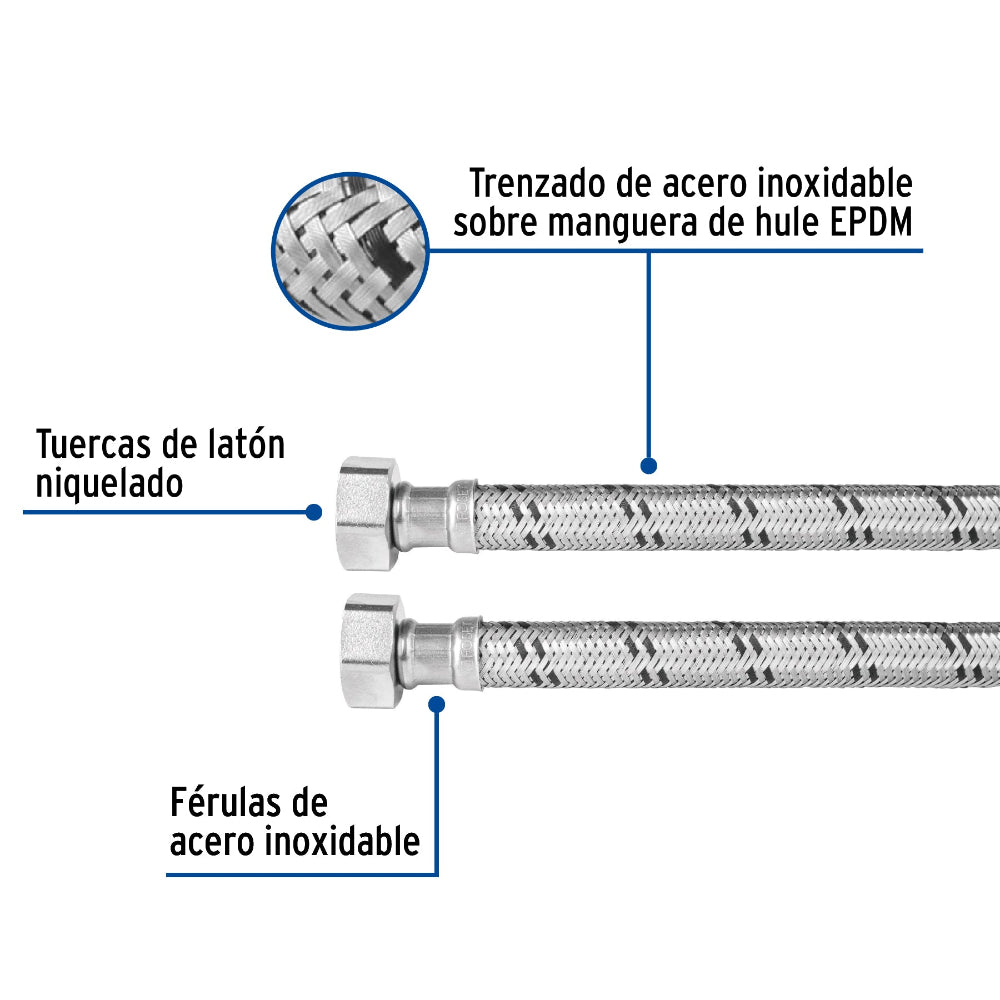 Trenzado de acero inoxidable sobre manguera de hule EPDM

Tuercas de latón niquelado

Férulas de acero inoxidable