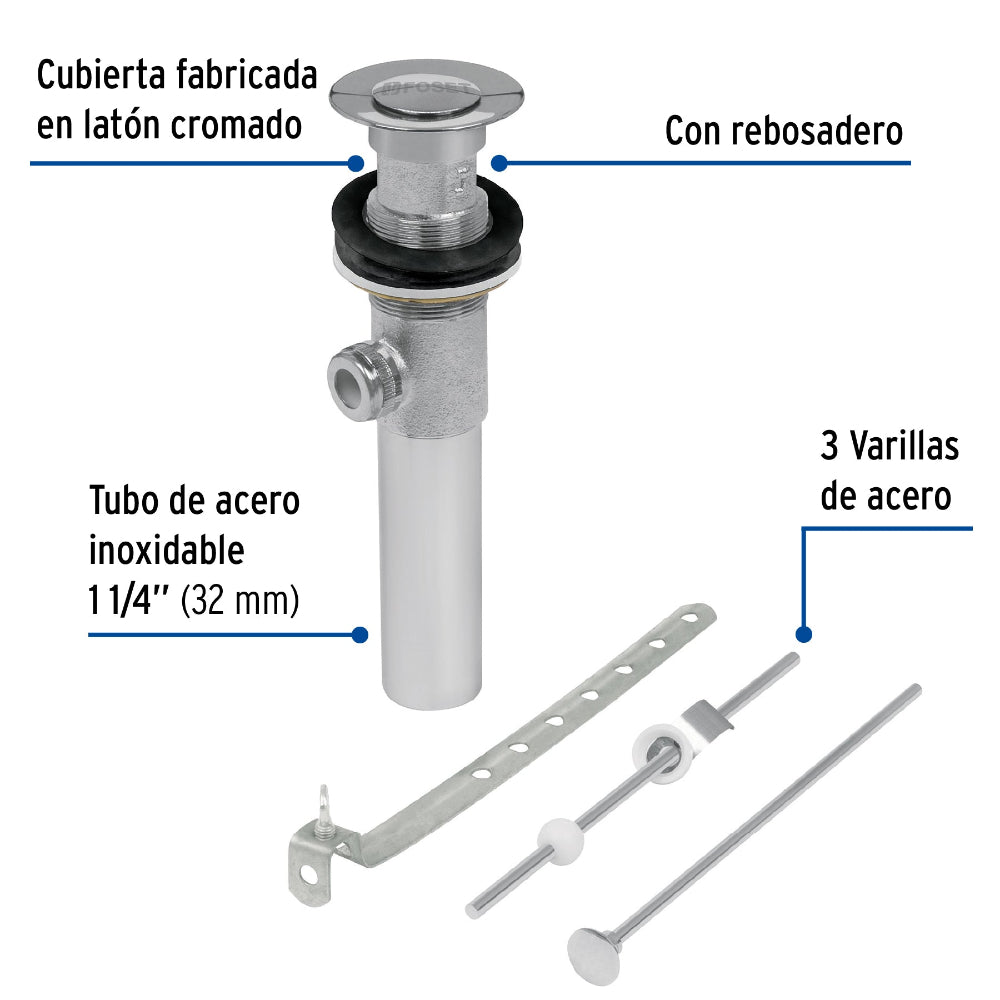 Cubierta fabricada en latón cromado

FOSET

Con rebosadero

Tubo de acero inoxidable 1 1/4" (32 mm)

3 Varillas de acero