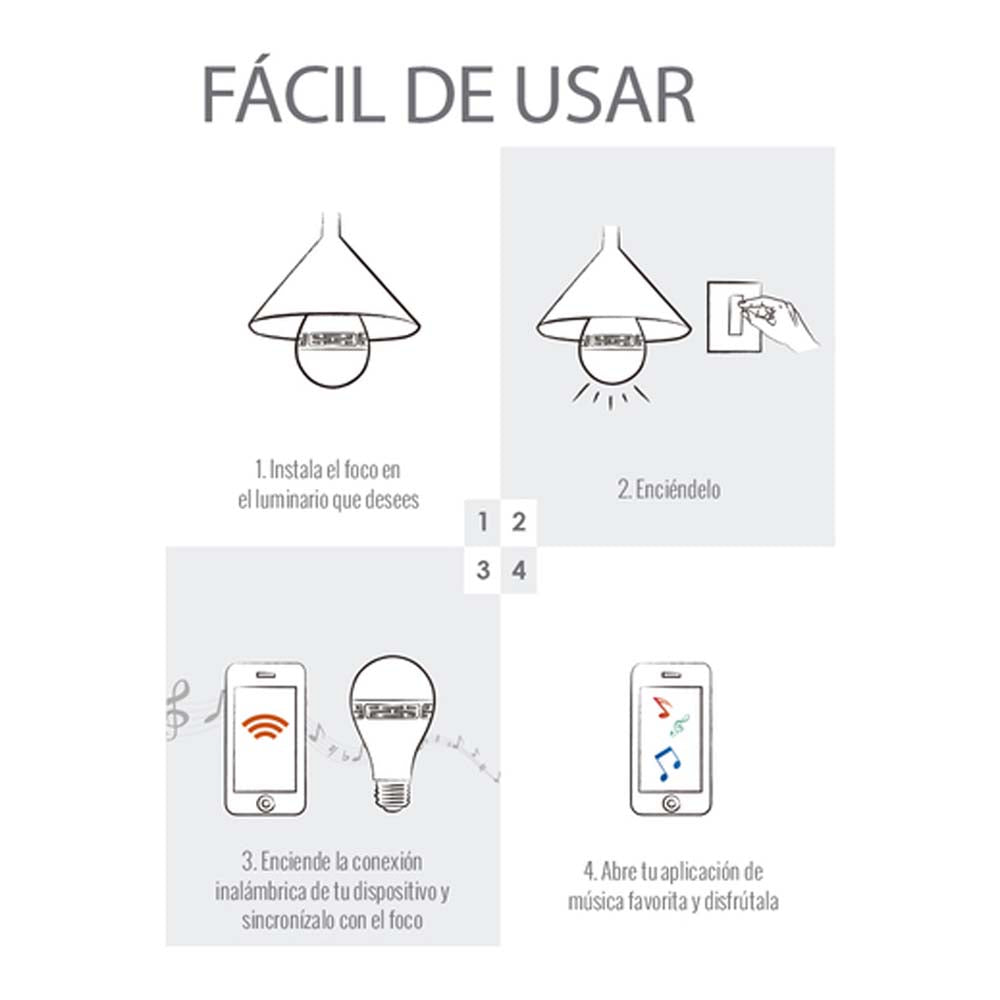 FÁCIL DE USAR

1. Instala el foco en el luminario que desees

2. Enciéndelo

1 2
3 4

3. Enciende la conexión inalámbrica de tu dispositivo y sincronízalo con el foco

4. Abre tu aplicación de música favorita y disfrútala