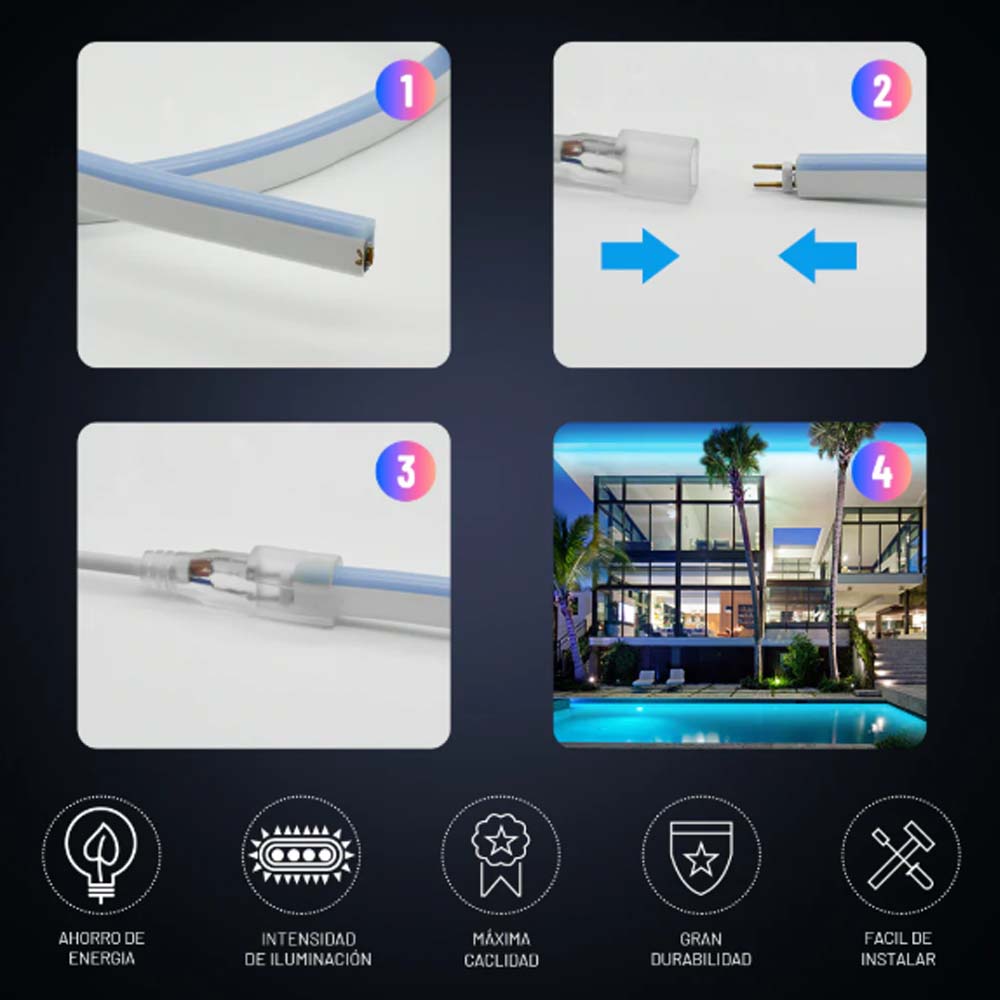 1

2

3

4

AHORRO DE ENERGIA

INTENSIDAD DE ILUMINACIÓN

MÁXIMA CACLIDAD

GRAN DURABILIDAD

FACIL DE INSTALAR