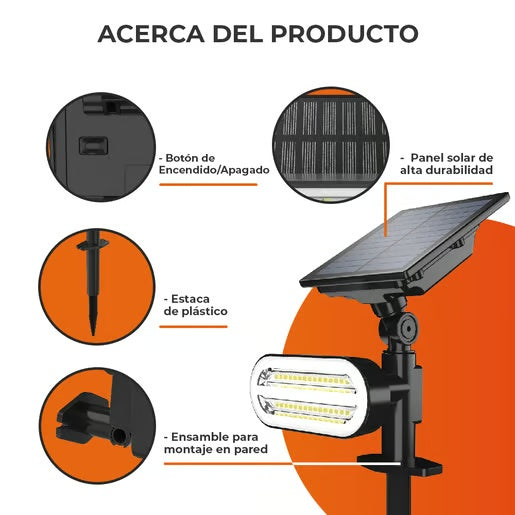 ACERCA DEL PRODUCTO

- Botón de Encendido/Apagado

- Panel solar de alta durabilidad

- Estaca de plástico

- Ensamble para montaje en pared