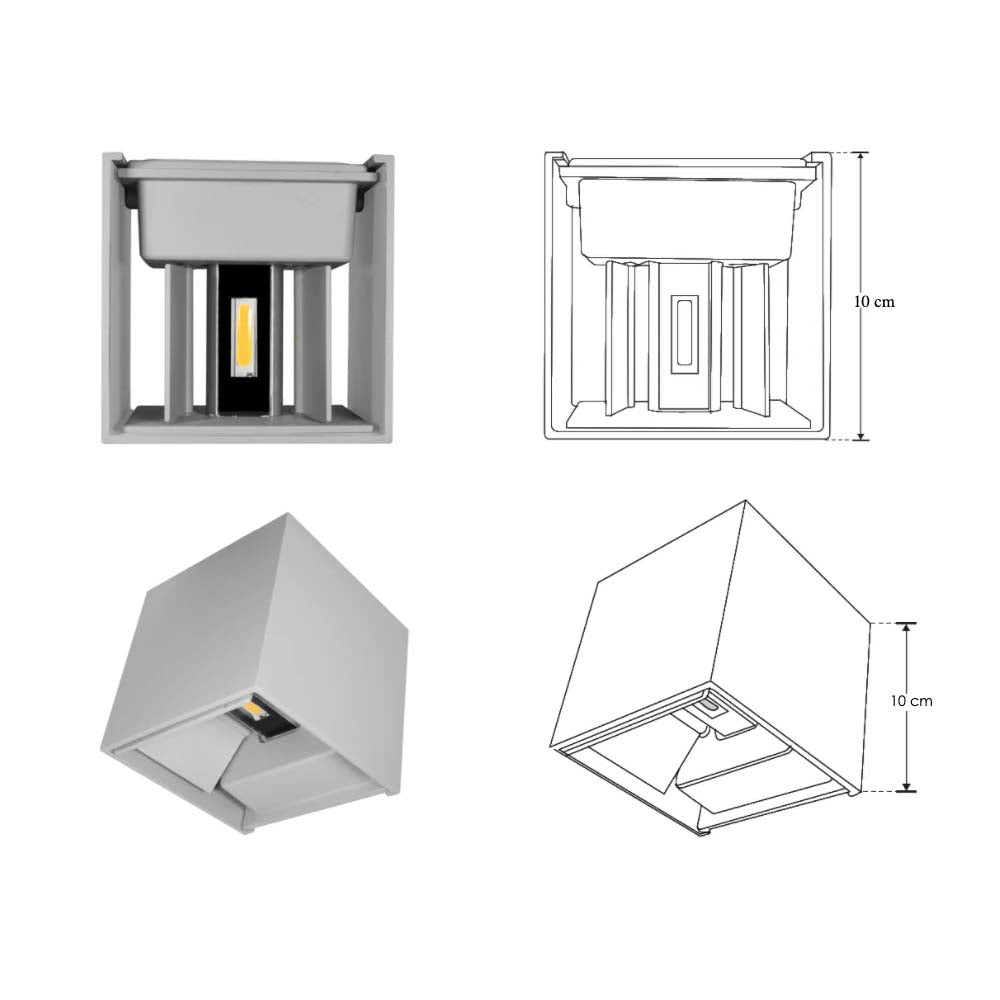 10 cm

10 cm