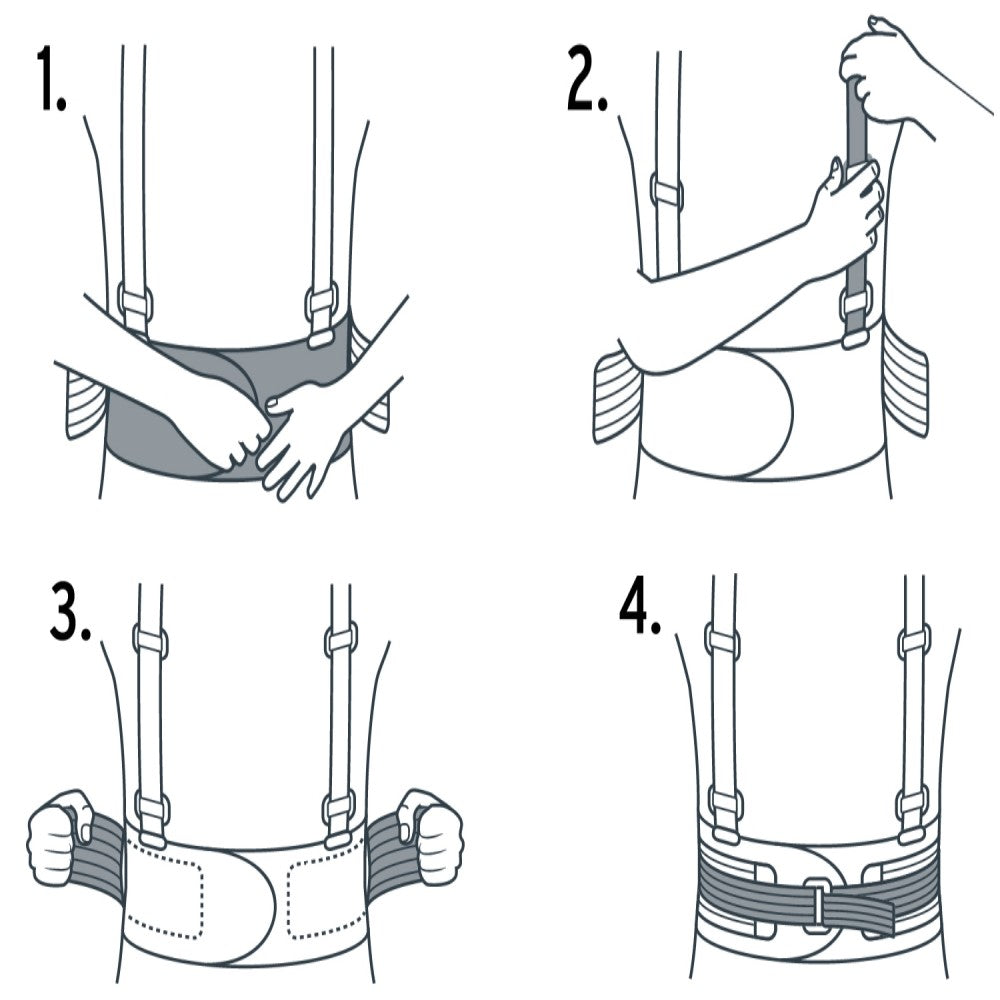 1.

2.

3.

4.