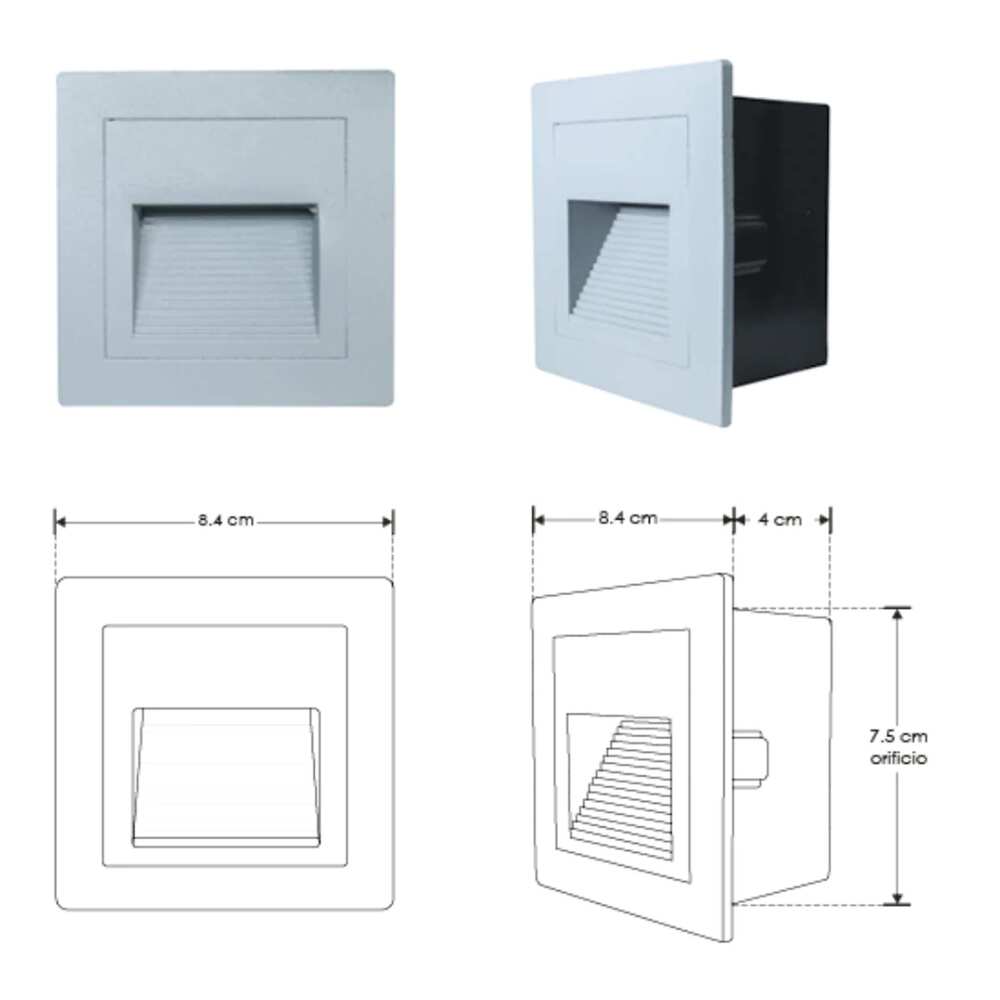 8.4 cm

8.4 cm

4 cm

7.5 cm
orificio