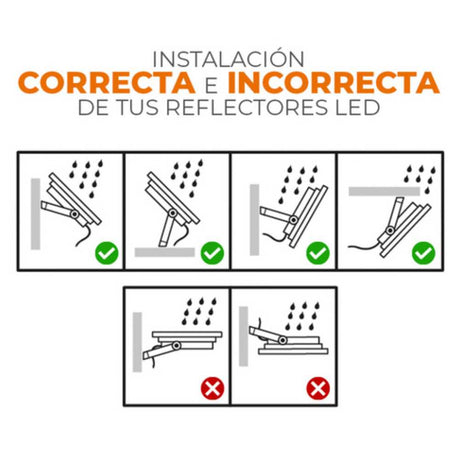 INSTALACIÓN
CORRECTA E INCORRECTA
DE TUS REFLECTORES LED