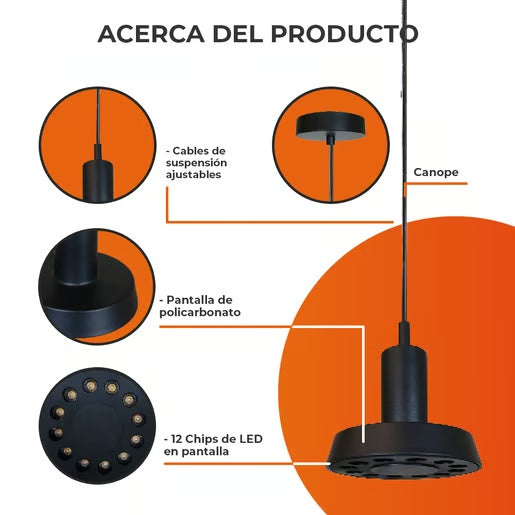 ACERCA DEL PRODUCTO

- Cables de suspensión ajustables

Canope

- Pantalla de policarbonato

- 12 Chips de LED en pantalla