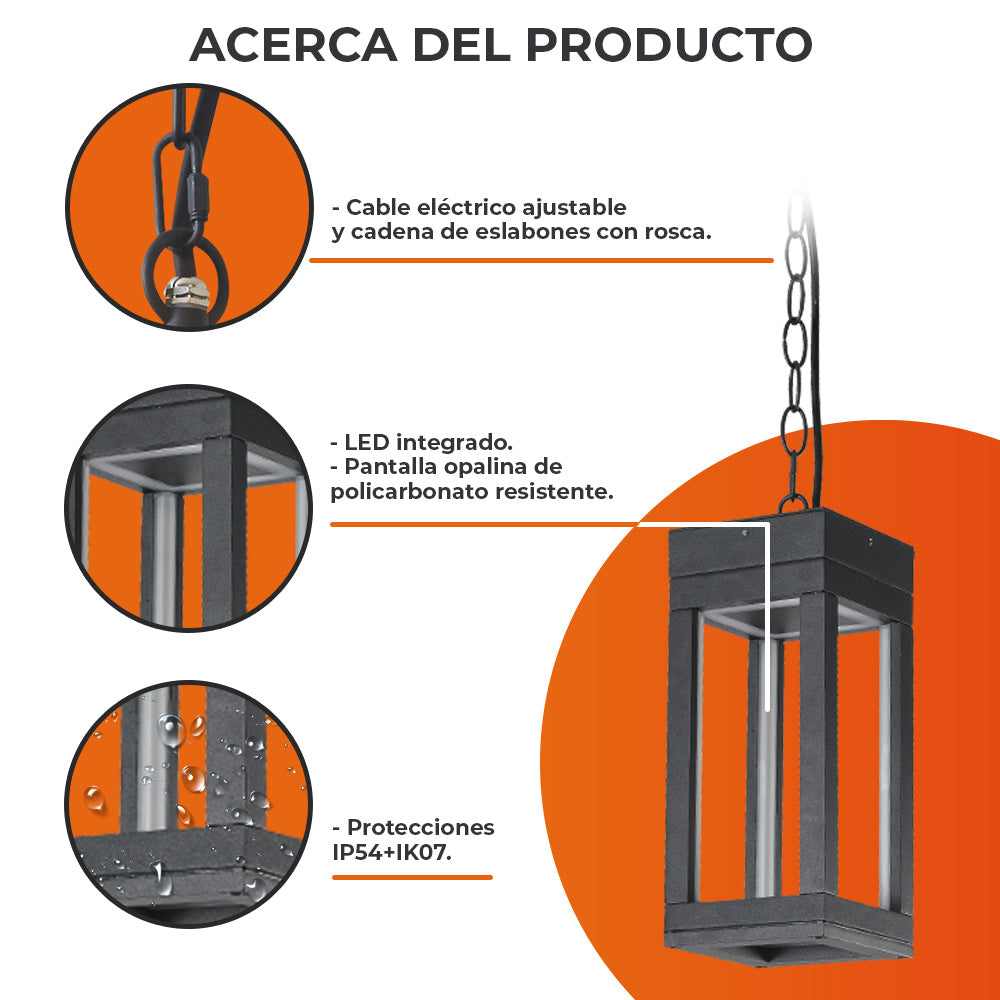 ACERCA DEL PRODUCTO

- Cable eléctrico ajustable
y cadena de eslabones con rosca.

- LED integrado.
- Pantalla opalina de policarbonato resistente.

- Protecciones IP54+IK07.