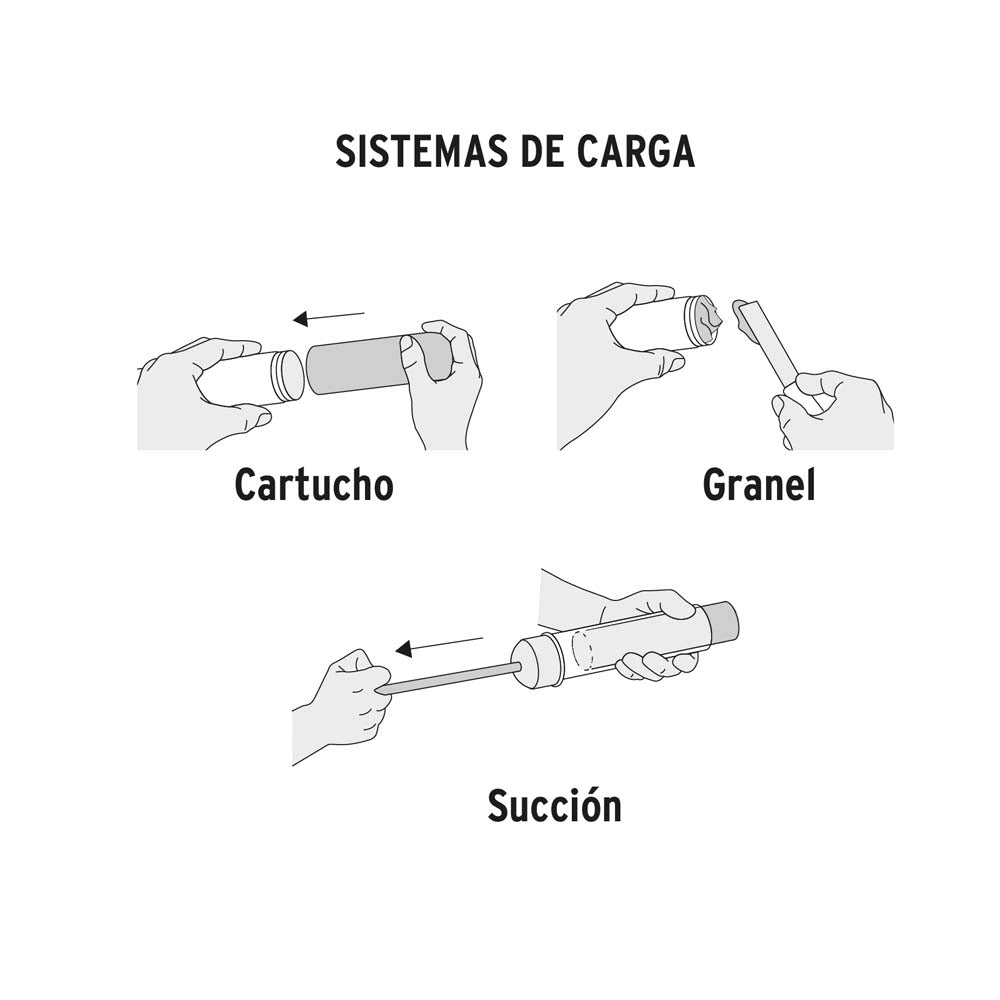 SISTEMAS DE CARGA

Cartucho

Granel

Succión