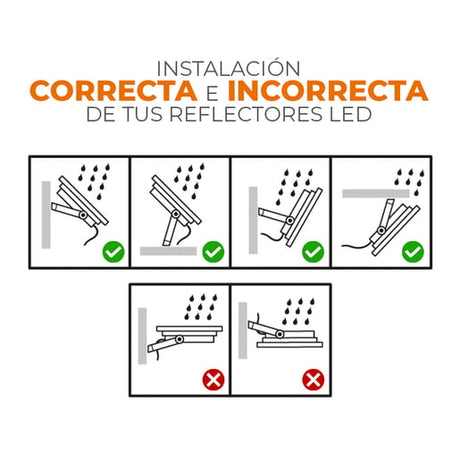 INSTALACIÓN
CORRECTA E INCORRECTA
DE TUS REFLECTORES LED