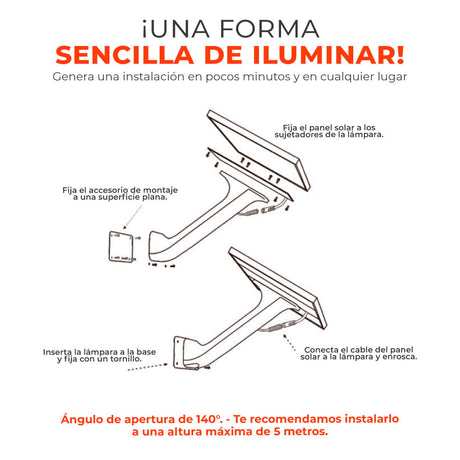 ¡UNA FORMA
SENCILLA DE ILUMINAR!
Genera una instalación en pocos minutos y en cualquier lugar

Fija el panel solar a los sujetadores de la lámpara.

Fija el accesorio de montaje a una superficie plana.

Inserta la lámpara a la base y fija con un tornillo.

Conecta el cable del panel solar a la lámpara y enrosca.

Ángulo de apertura de 140°. - Te recomendamos instalarlo a una altura máxima de 5 metros.