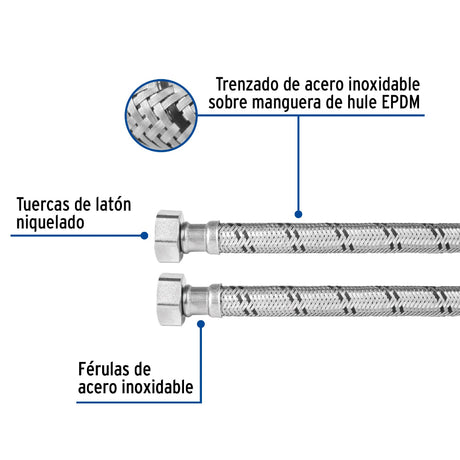 Trenzado de acero inoxidable sobre manguera de hule EPDM

Tuercas de latón niquelado

Férulas de acero inoxidable