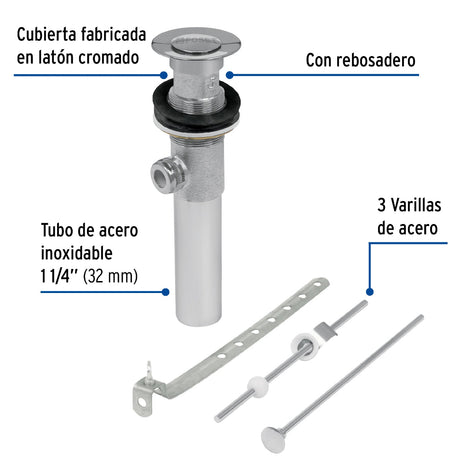 Cubierta fabricada en latón cromado

Con rebosadero

Tubo de acero inoxidable 1 1/4'' (32 mm)

3 Varillas de acero