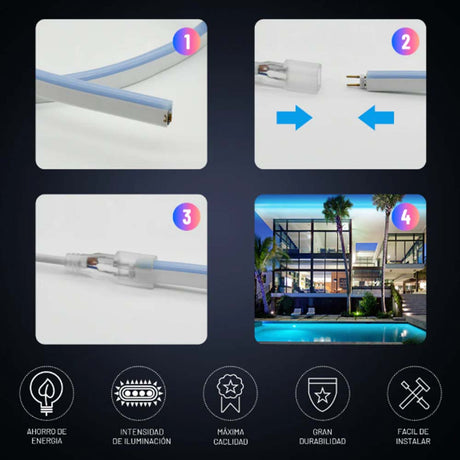 1

2

3

4

AHORRO DE ENERGIA

INTENSIDAD DE ILUMINACIÓN

MÁXIMA CACLIDAD

GRAN DURABILIDAD

FACIL DE INSTALAR