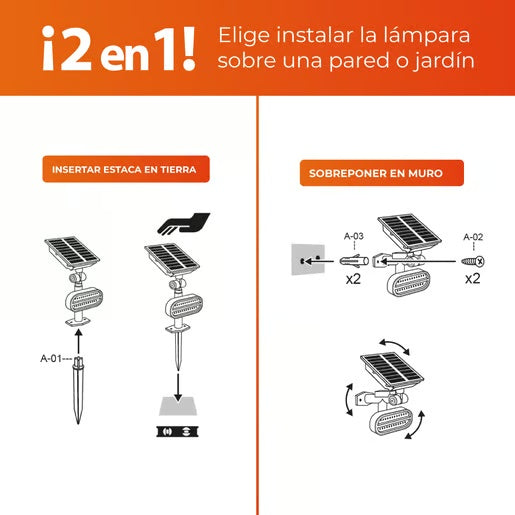 ¡2 en 1! Elige instalar la lámpara sobre una pared o jardín

INSERTAR ESTACA EN TIERRA

A-01

SOBREPONER EN MURO

A-03

x2

A-02

x2