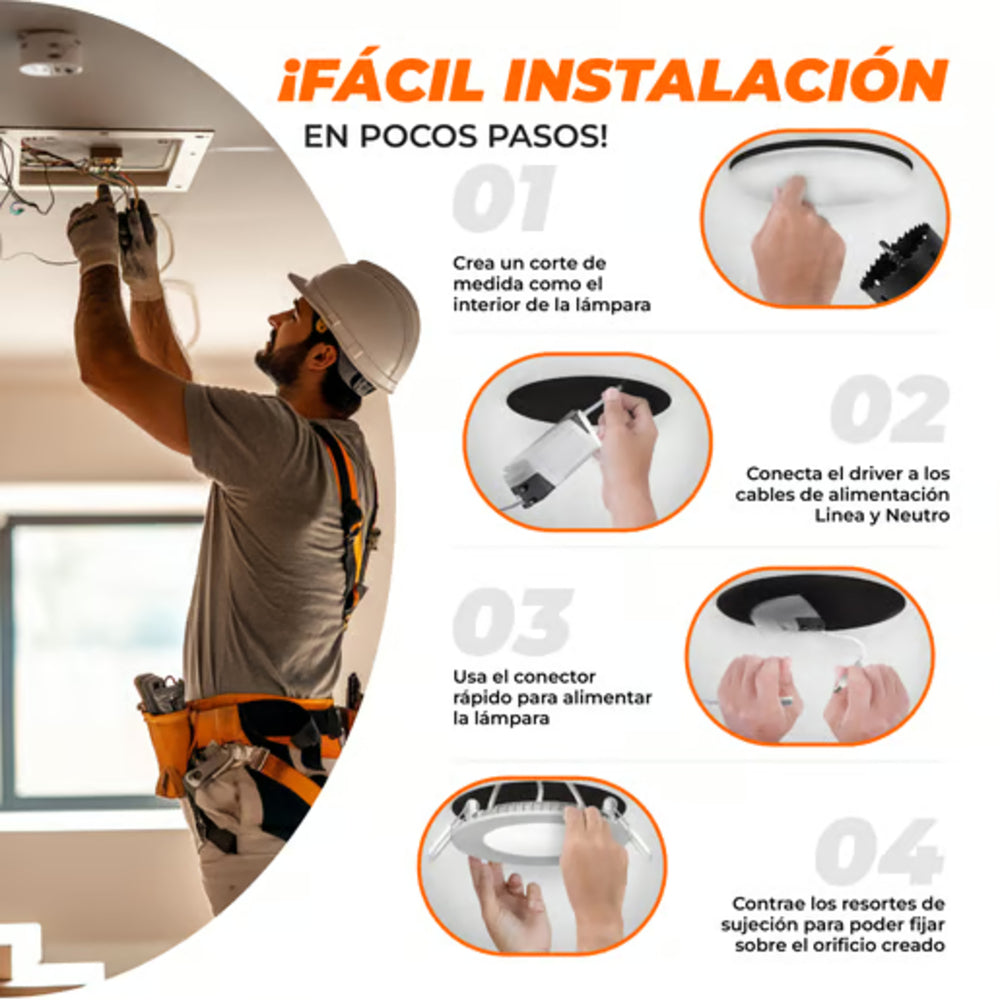 ¡FÁCIL INSTALACIÓN
EN POCOS PASOS!

01

Crea un corte de medida como el interior de la lámpara

02

Conecta el driver a los cables de alimentación Linea y Neutro

03

Usa el conector rápido para alimentar la lámpara

04

Contrae los resortes de sujeción para poder fijar sobre el orificio creado