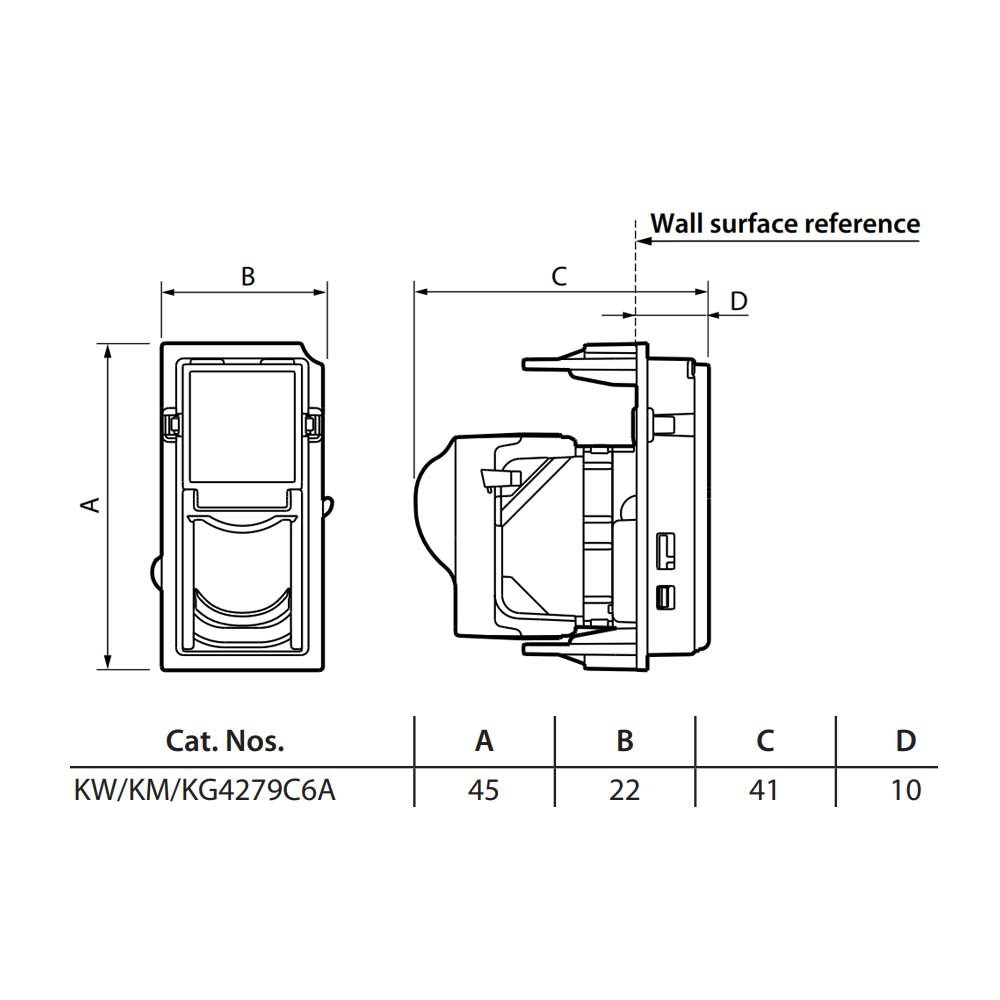 Wall surface reference

B

C

D

A

| Cat. Nos. | A | B | C | D |
|---|---|---|---|---|
| KW/KM/KG4279C6A | 45 | 22 | 41 | 10 |