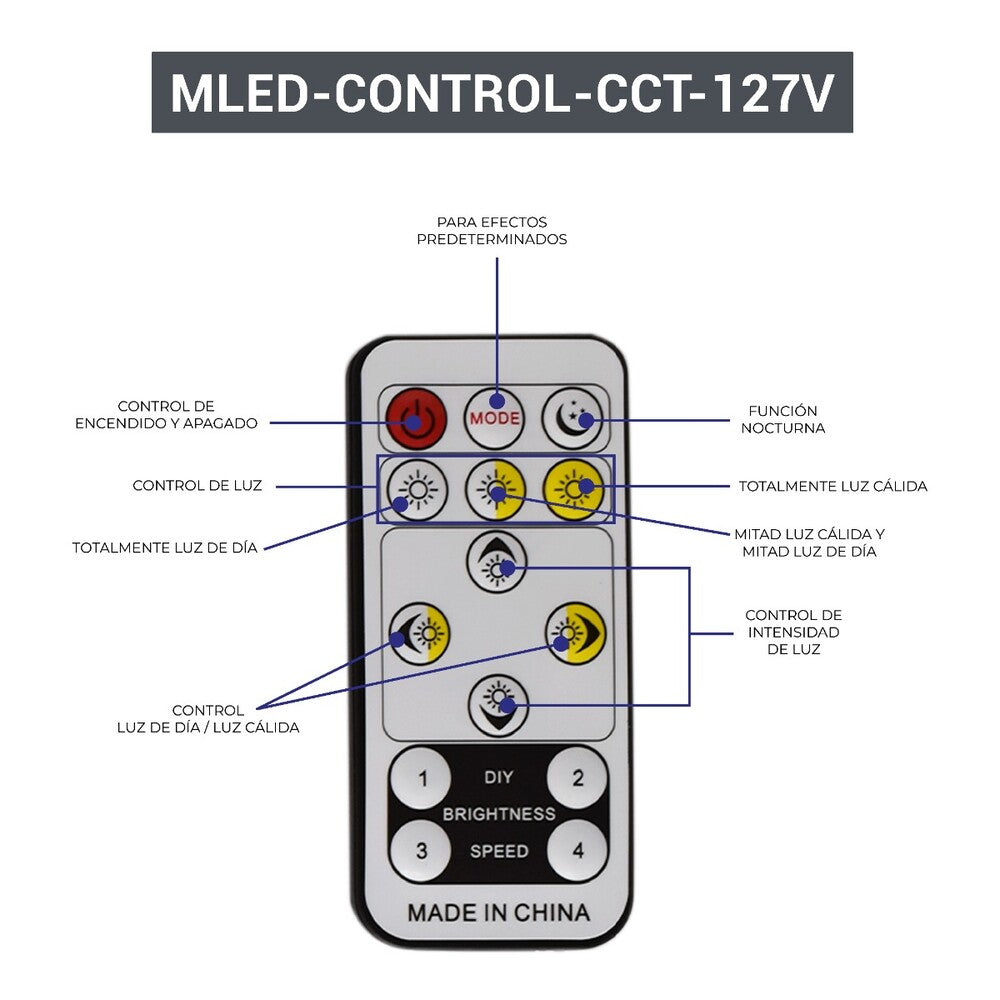 MLED-CONTROL-CCT-127V

PARA EFECTOS PREDETERMINADOS

CONTROL DE ENCENDIDO Y APAGADO

MODE

FUNCIÓN NOCTURNA

CONTROL DE LUZ

TOTALMENTE LUZ CÁLIDA

TOTALMENTE LUZ DE DÍA

MITAD LUZ CÁLIDA Y MITAD LUZ DE DÍA

CONTROL DE INTENSIDAD DE LUZ

CONTROL LUZ DE DÍA / LUZ CÁLIDA

1
DIY
2
BRIGHTNESS
3
SPEED
4

MADE IN CHINA