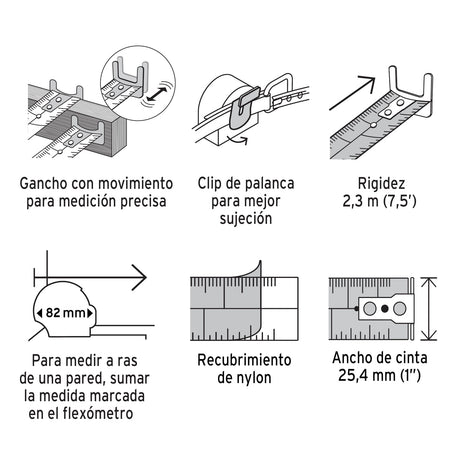 Gancho con movimiento para medición precisa

Clip de palanca para mejor sujeción

Rigidez 2,3 m (7,5')

82 mm

Para medir a ras de una pared, sumar la medida marcada en el flexómetro

Recubrimiento de nylon

Ancho de cinta 25,4 mm (1")