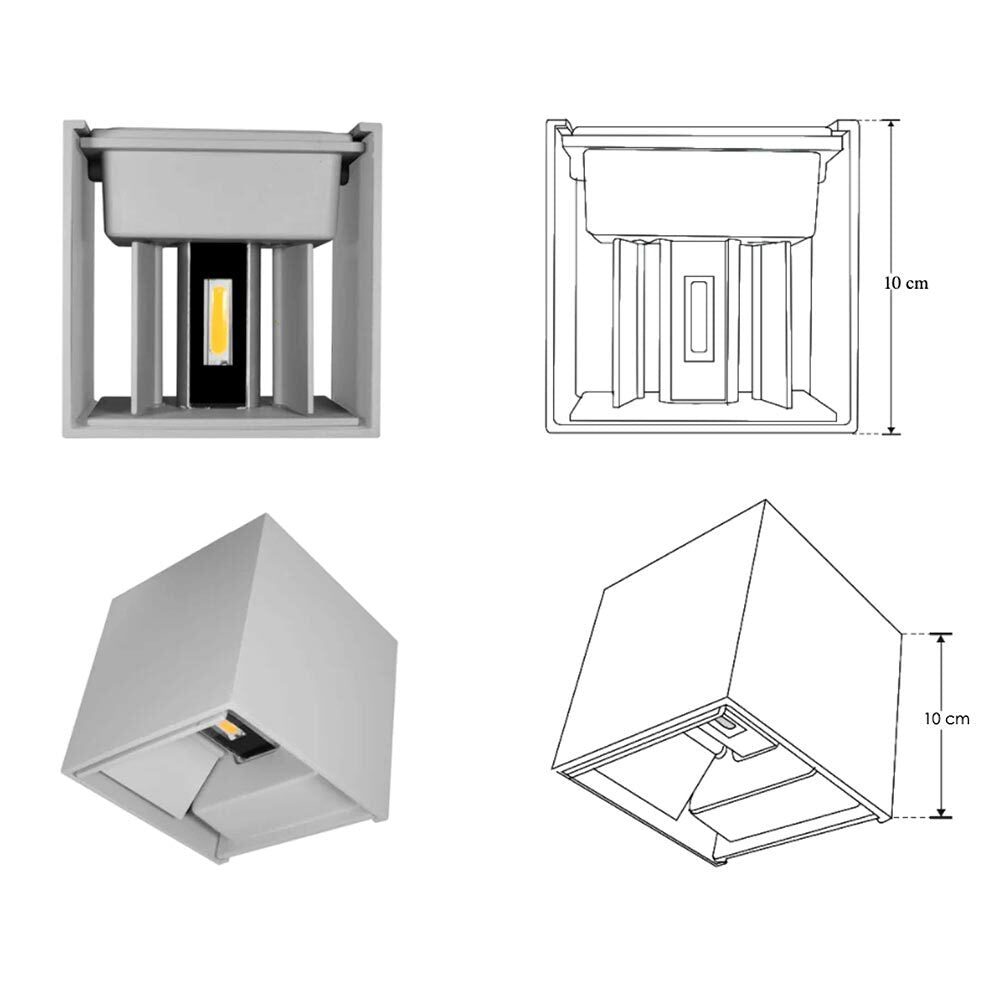 10 cm

10 cm